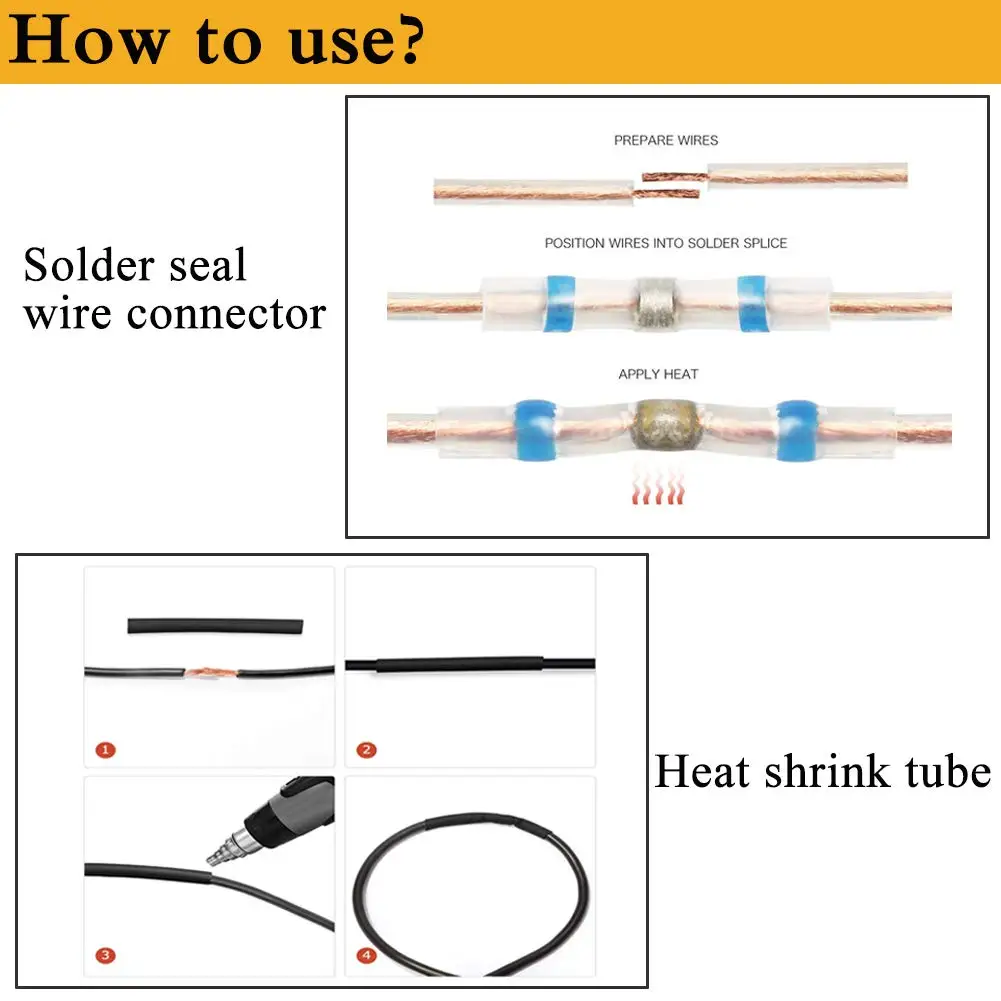 How to use?

Solder seal wire connector

PREPARE WIRES

POSITION WIRES INTO SOLDER SPLICE

APPLY HEAT

1

2

3

4

Heat shrink tube