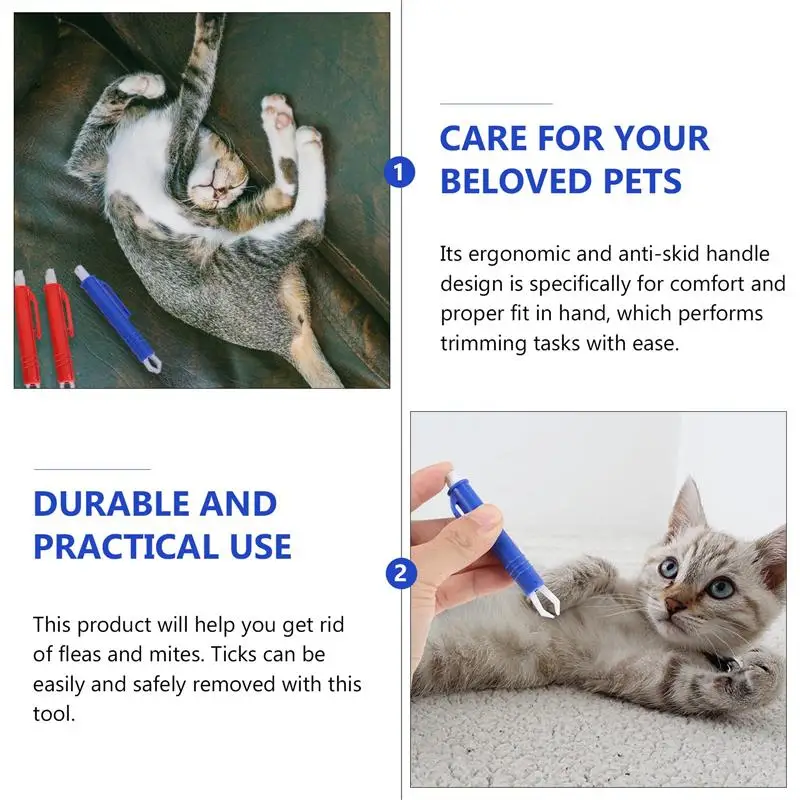 1

CARE FOR YOUR BELOVED PETS

Its ergonomic and anti-skid handle design is specifically for comfort and proper fit in hand, which performs trimming tasks with ease.

DURABLE AND PRACTICAL USE

This product will help you get rid of fleas and mites. Ticks can be easily and safely removed with this tool.

2