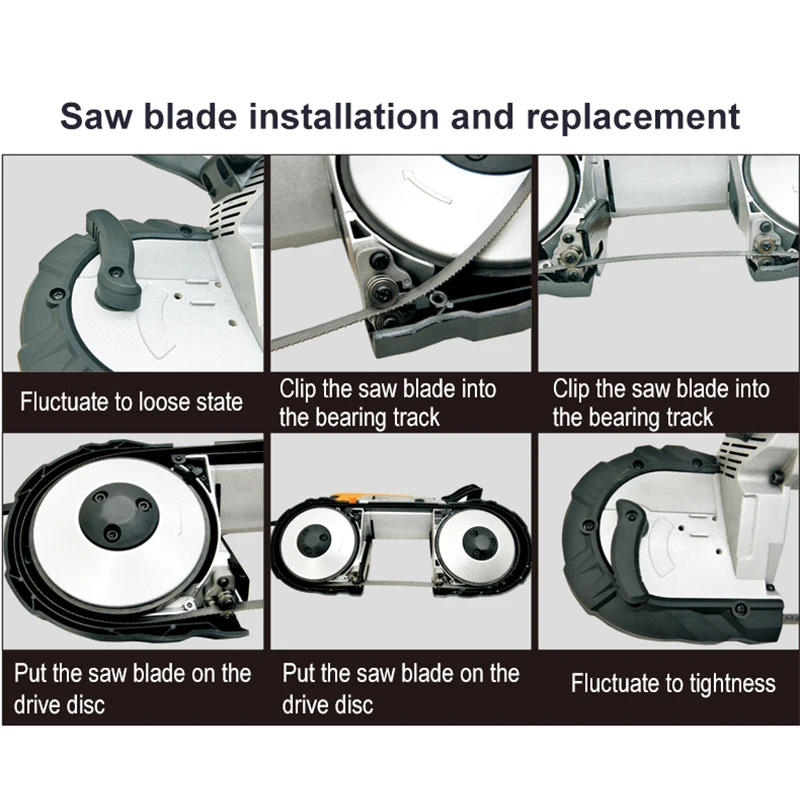 Saw blade installation and replacement

Fluctuate to loose state

Clip the saw blade into the bearing track

Clip the saw blade into the bearing track

Put the saw blade on the drive disc

Put the saw blade on the drive disc

Fluctuate to tightness