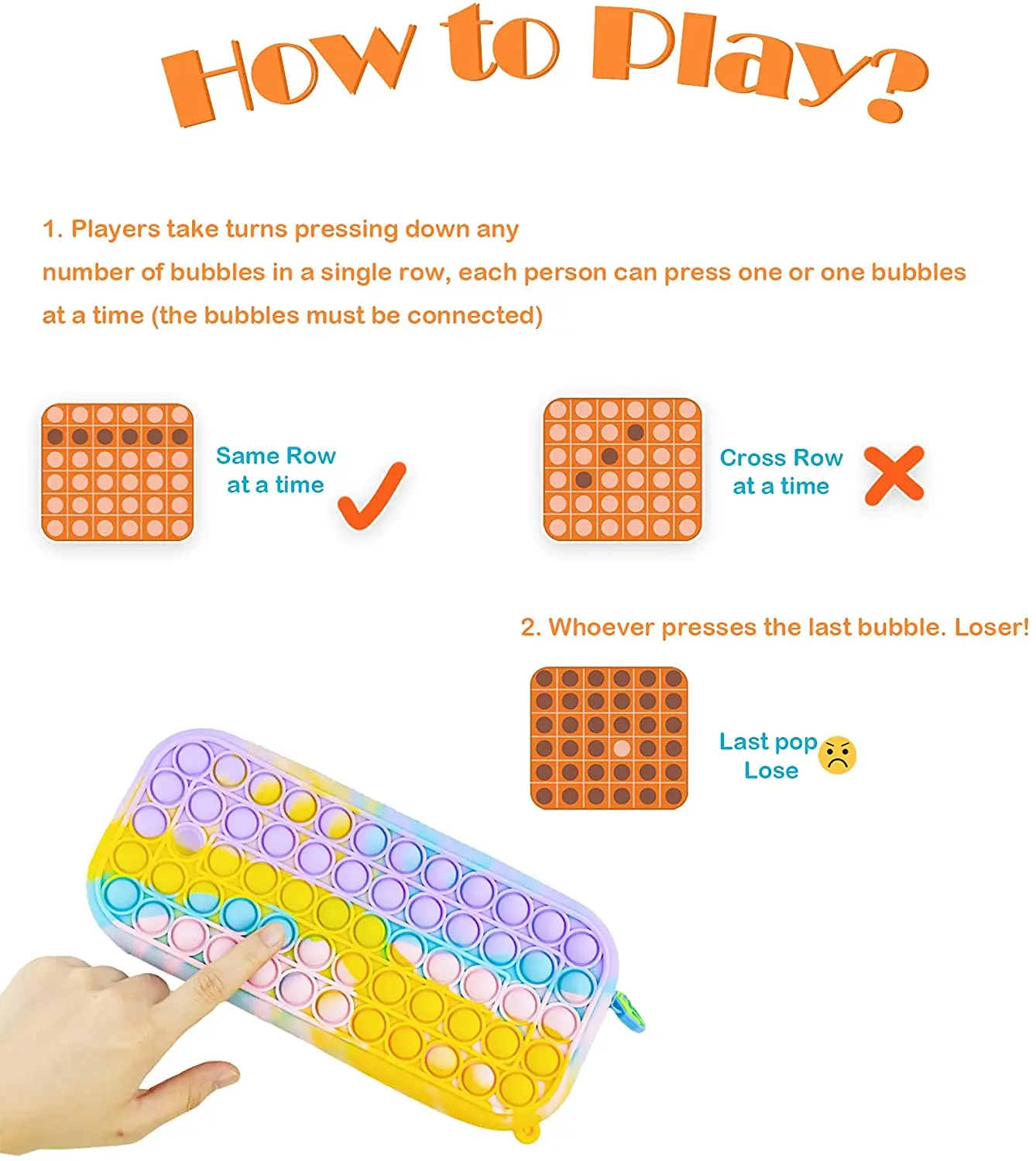 How to Play?

1. Players take turns pressing down any number of bubbles in a single row, each person can press one or one bubbles at a time (the bubbles must be connected)

Same Row at a time

Cross Row at a time

2. Whoever presses the last bubble. Loser!

Last pop Lose