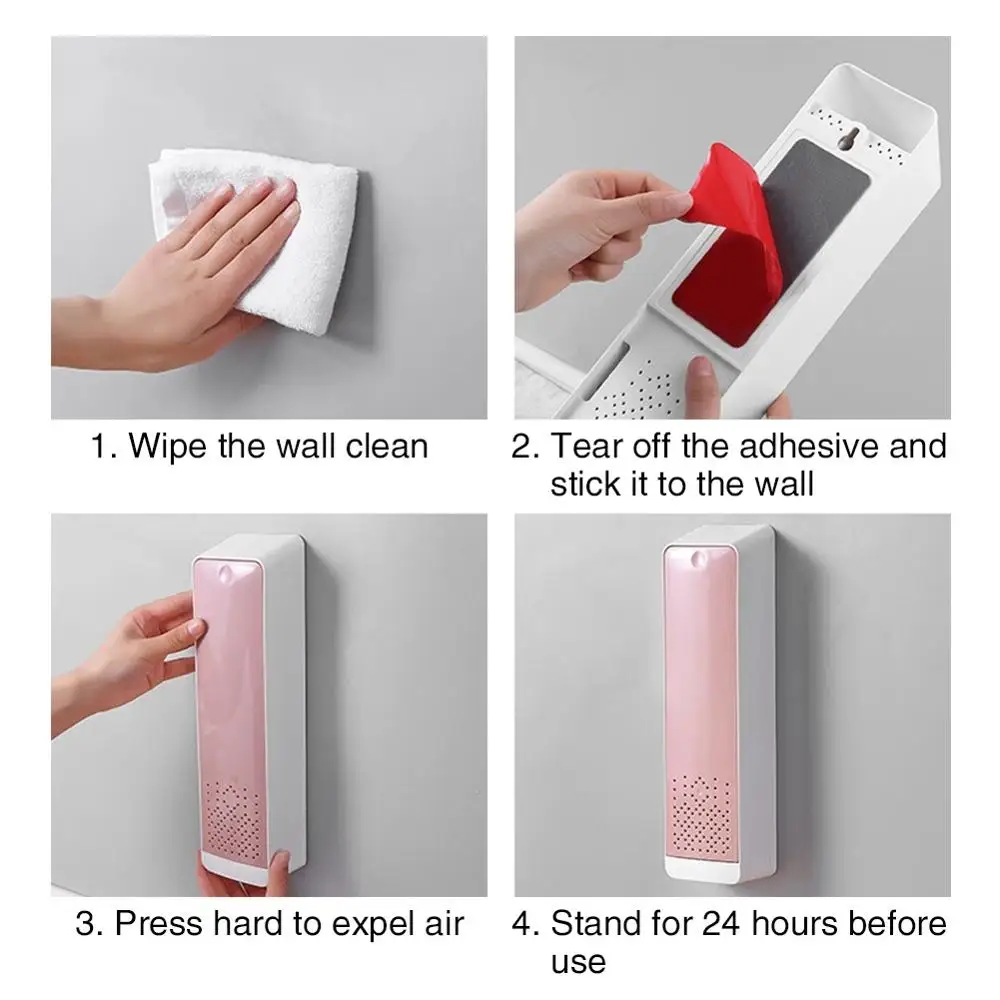 1. Wipe the wall clean

2. Tear off the adhesive and stick it to the wall

3. Press hard to expel air

4. Stand for 24 hours before use