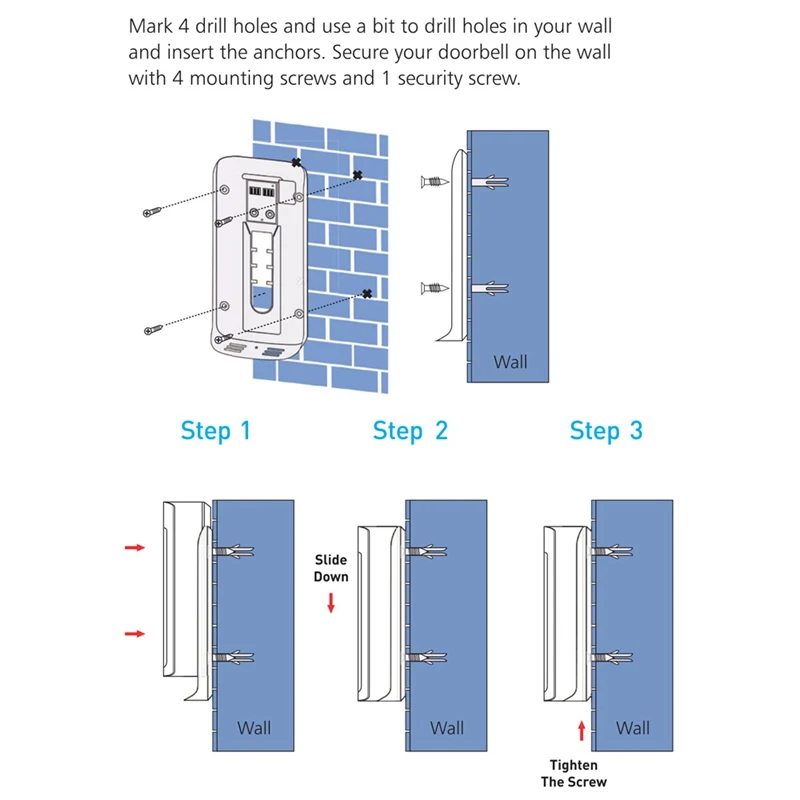 Mark 4 drill holes and use a bit to drill holes in your wall and insert the anchors. Secure your doorbell on the wall with 4 mounting screws and 1 security screw.

Wall

Step 1

Step 2

Step 3

Wall

Slide Down

Wall

Wall

Tighten The Screw