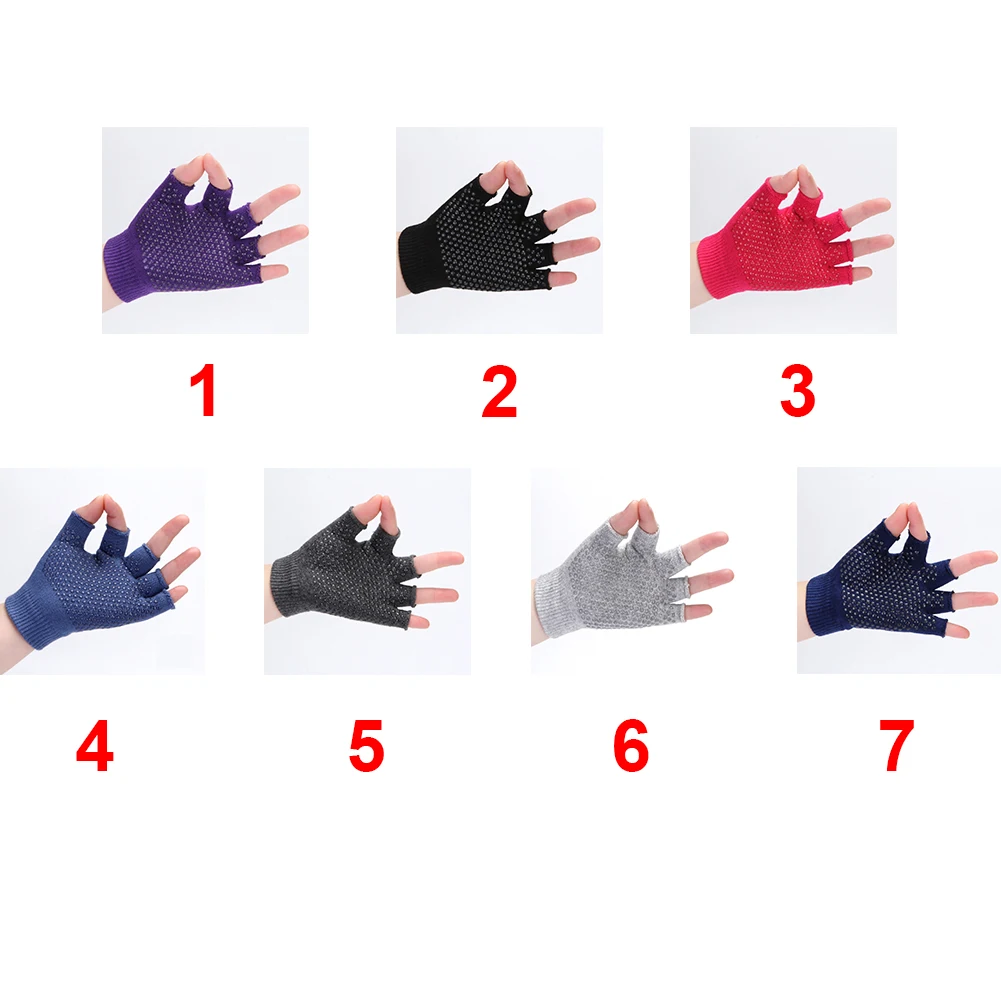 1 2 3

4 5 6 7