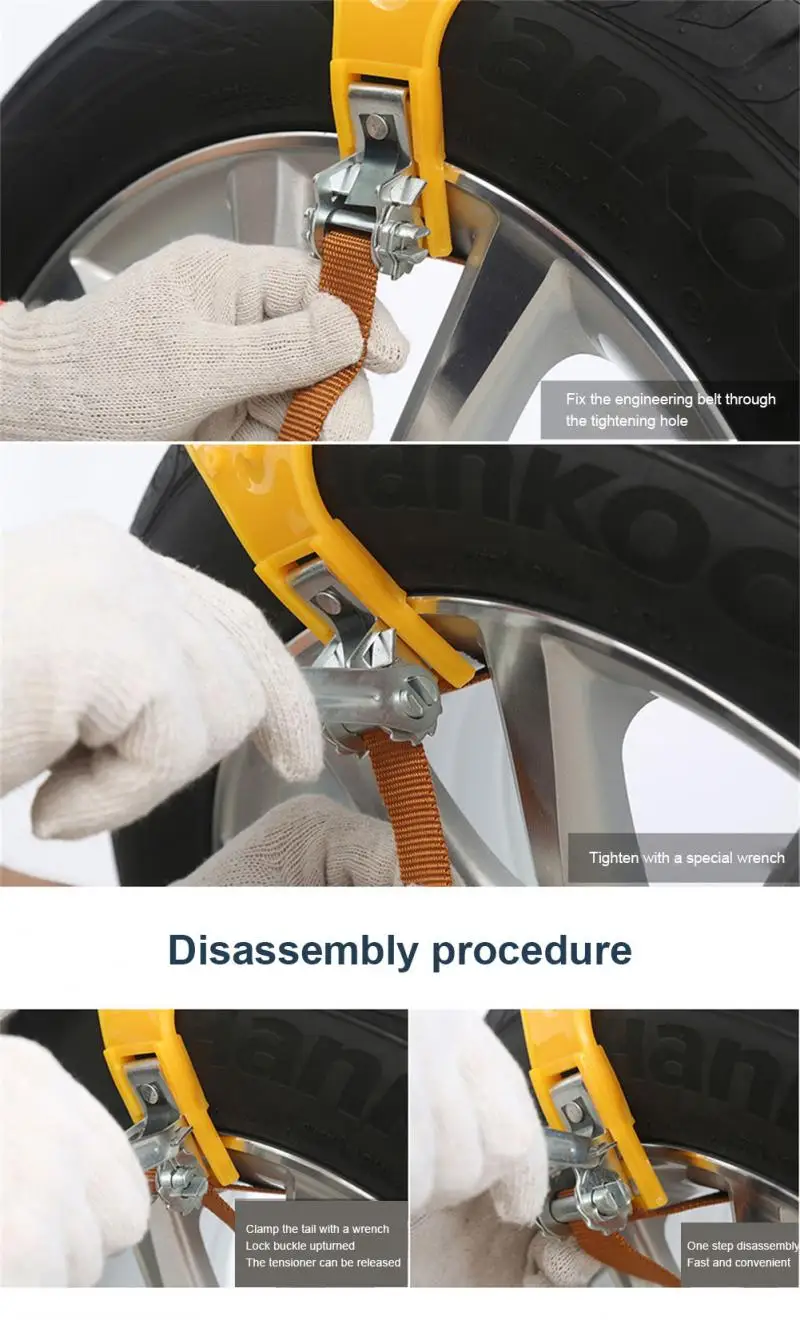 Fix the engineering belt through the tightening hole

Tighten with a special wrench

Disassembly procedure

Clamp the tail with a wrench
Lock buckle upturned
The tensioner can be released

One step disassembly
Fast and convenient