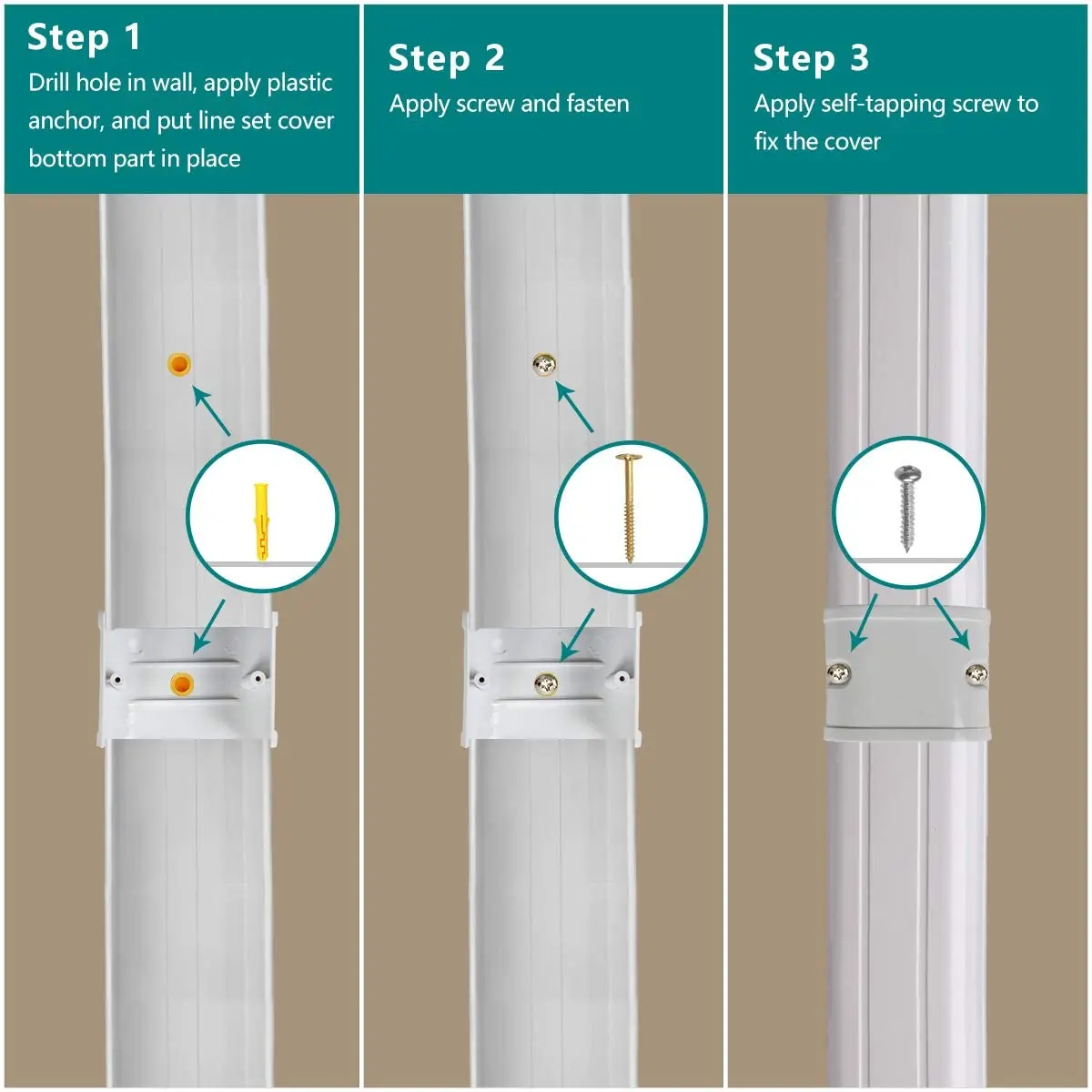 Step 1
Drill hole in wall, apply plastic anchor, and put line set cover bottom part in place

Step 2
Apply screw and fasten

Step 3
Apply self-tapping screw to fix the cover