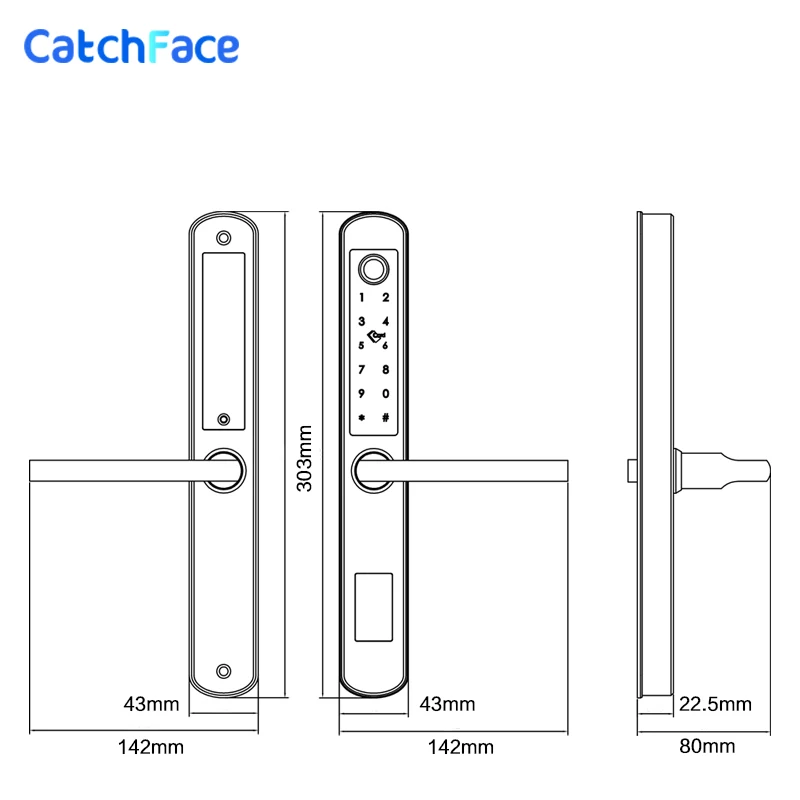 CatchFace

1 2
3 4
5 6
7 8
9 0
* #

303mm

43mm
142mm

43mm
142mm

22.5mm
80mm