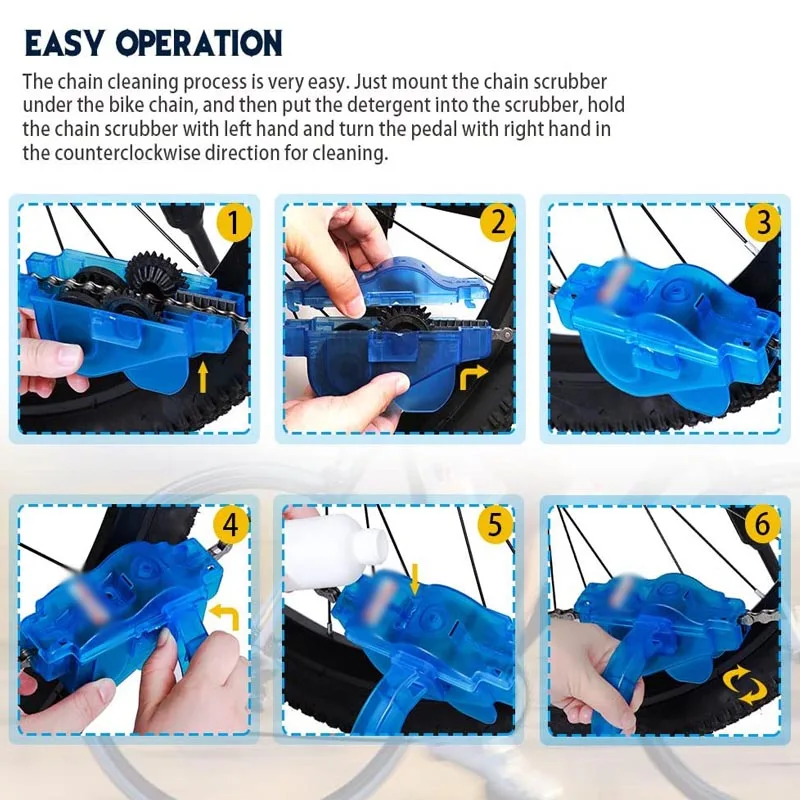 EASY OPERATION

The chain cleaning process is very easy. Just mount the chain scrubber under the bike chain, and then put the detergent into the scrubber, hold the chain scrubber with left hand and turn the pedal with right hand in the counterclockwise direction for cleaning.

1

2

3

4

5

6