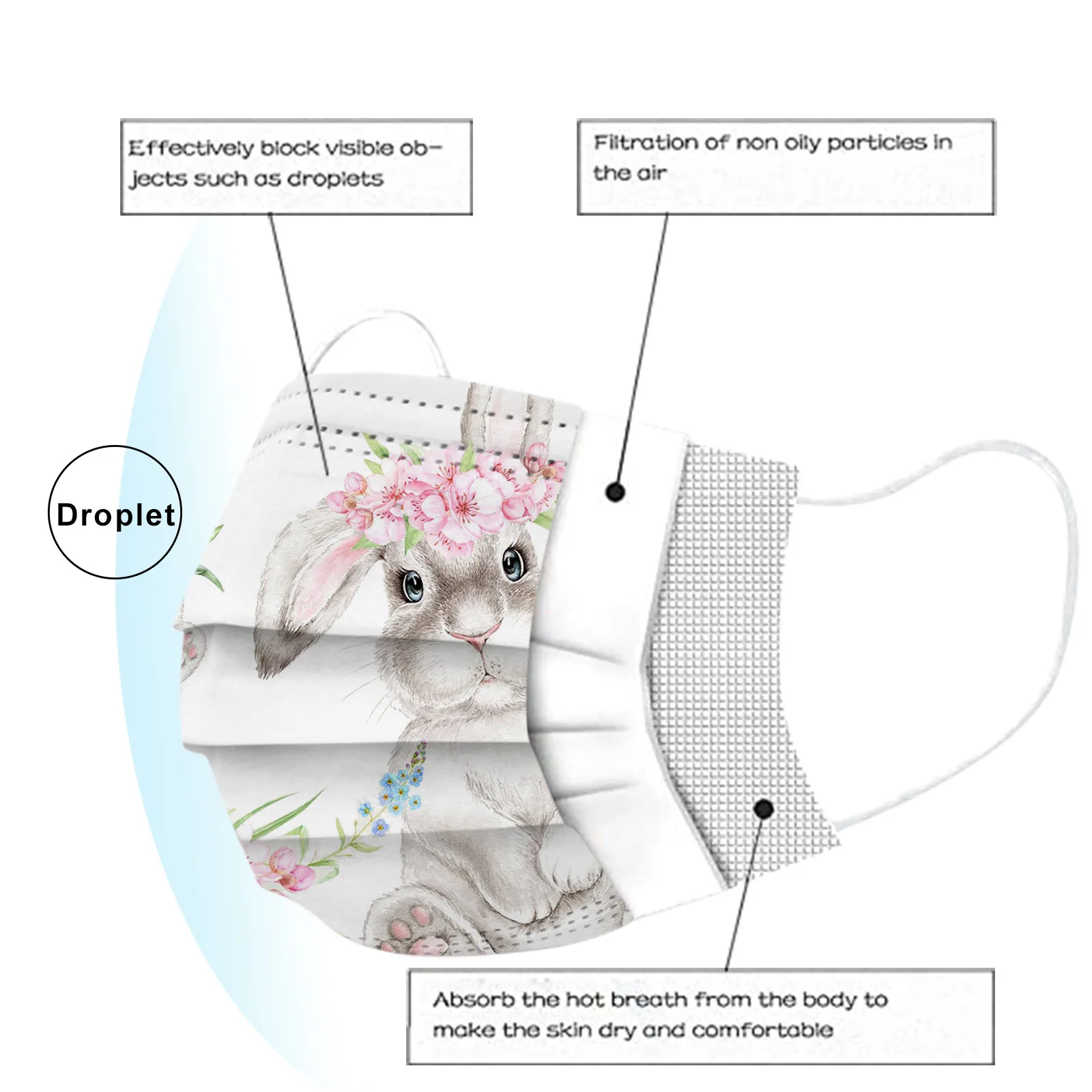 Effectively block visible objects such as droplets

Filtration of non oily particles in the air

Droplet

Absorb the hot breath from the body to make the skin dry and comfortable