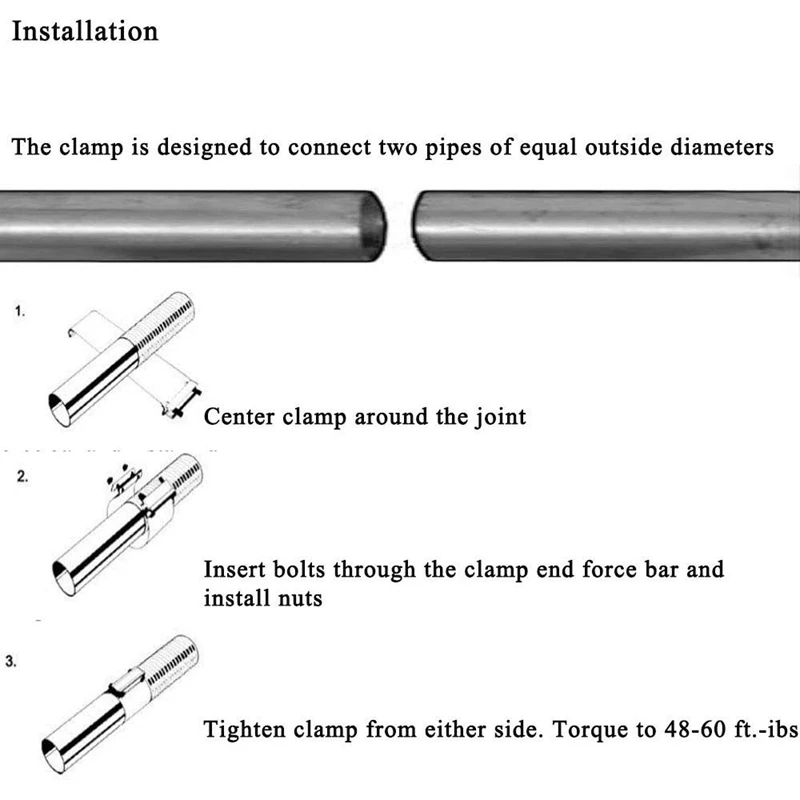 Installation

The clamp is designed to connect two pipes of equal outside diameters

1.

Center clamp around the joint

2.

Insert bolts through the clamp end force bar and install nuts

3.

Tighten clamp from either side. Torque to 48-60 ft.-ibs