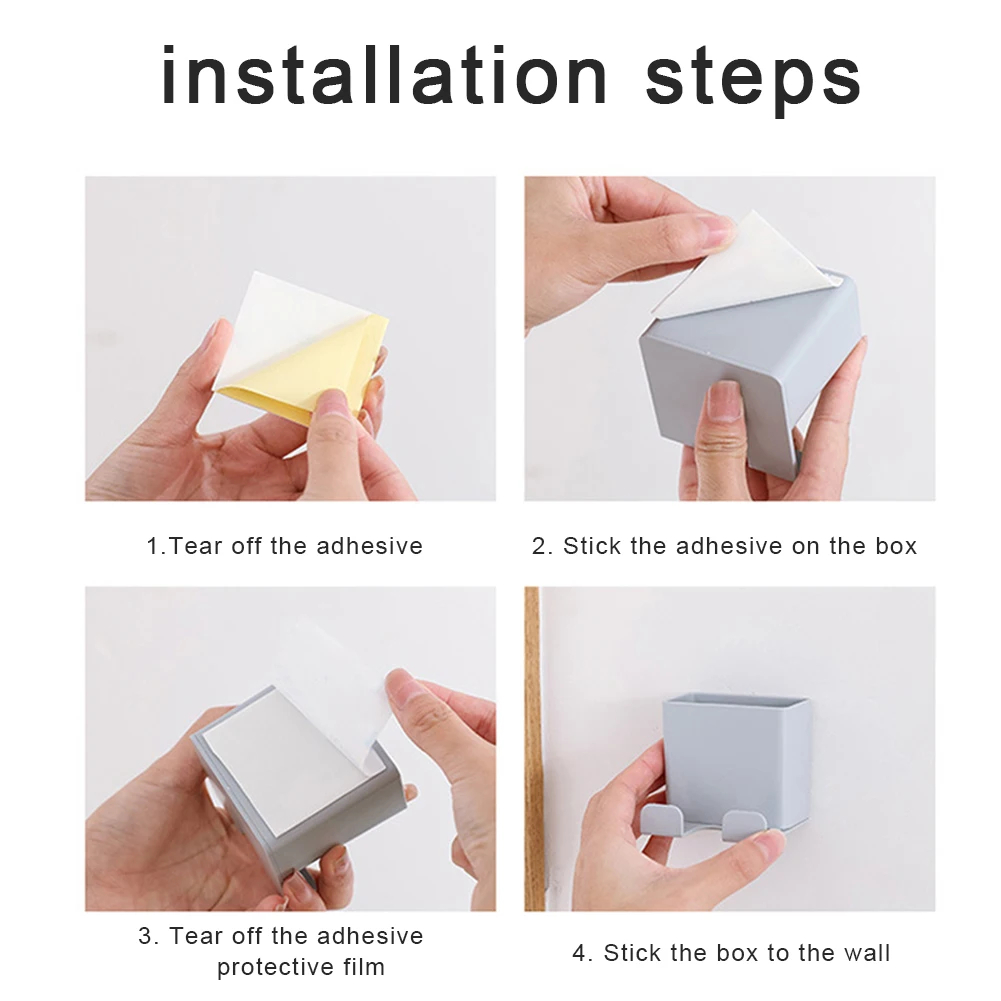 installation steps

1.Tear off the adhesive

2. Stick the adhesive on the box

3. Tear off the adhesive protective film

4. Stick the box to the wall