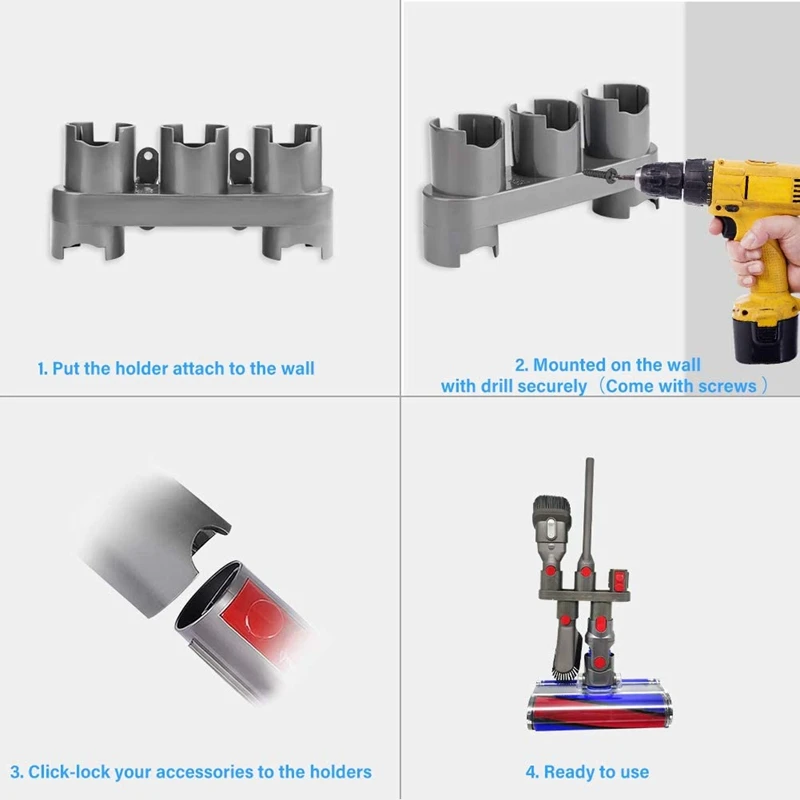 1. Put the holder attach to the wall

2. Mounted on the wall
with drill securely （Come with screws ）

3. Click-lock your accessories to the holders

4. Ready to use