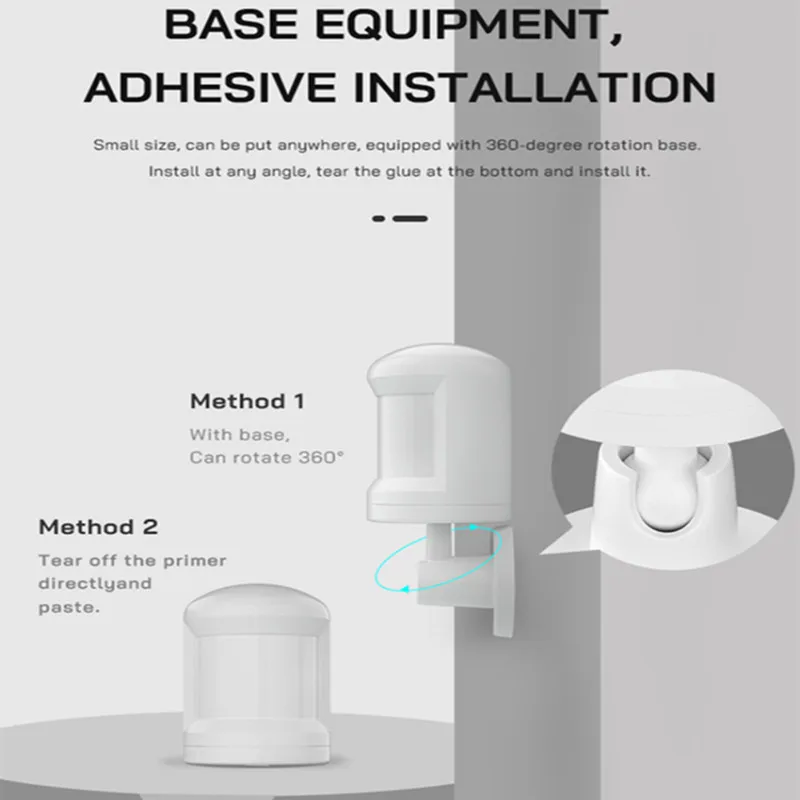 BASE EQUIPMENT, ADHESIVE INSTALLATION

Small size, can be put anywhere, equipped with 360-degree rotation base. Install at any angle, tear the glue at the bottom and install it.

Method 1

With base, Can rotate 360°

Method 2

Tear off the primer directlyand paste.