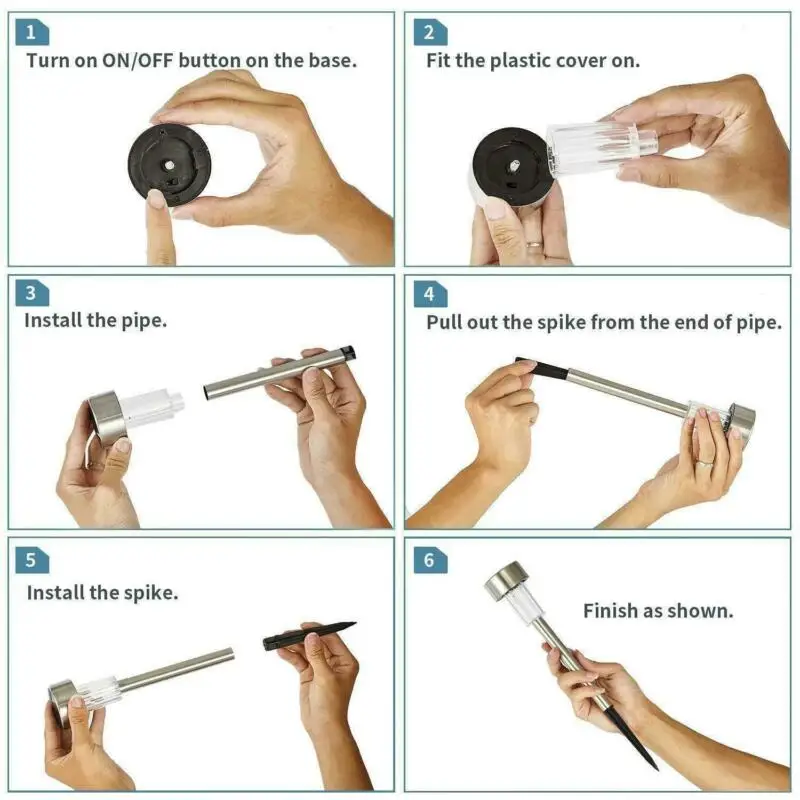 1
Turn on ON/OFF button on the base.

2
Fit the plastic cover on.

3
Install the pipe.

4
Pull out the spike from the end of pipe.

5
Install the spike.

6
Finish as shown.