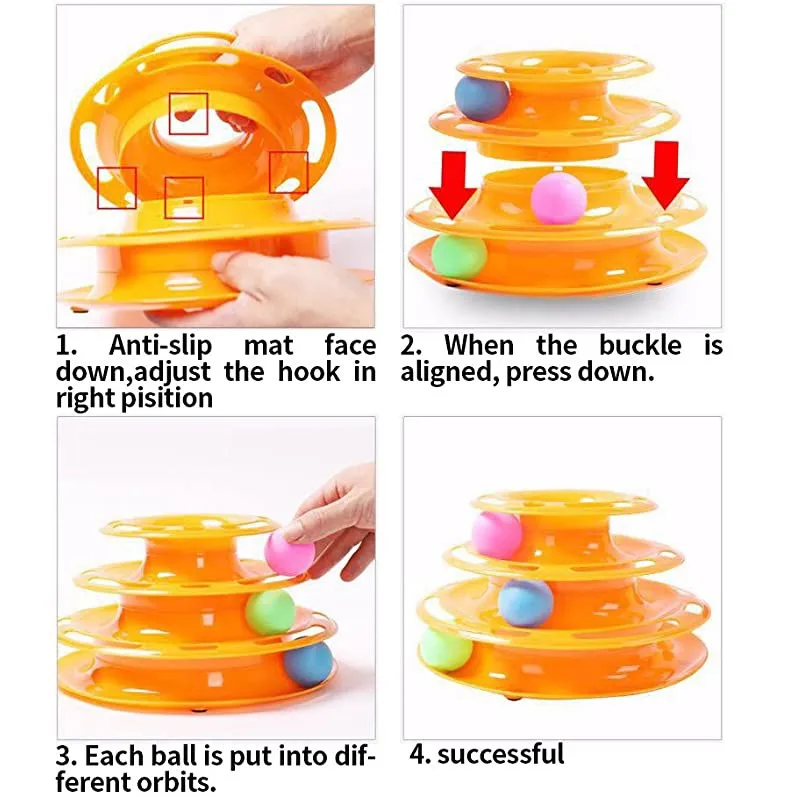 1. Anti-slip mat face down,adjust the hook in right pisition

2. When the buckle is aligned, press down.

3. Each ball is put into different orbits.

4. successful