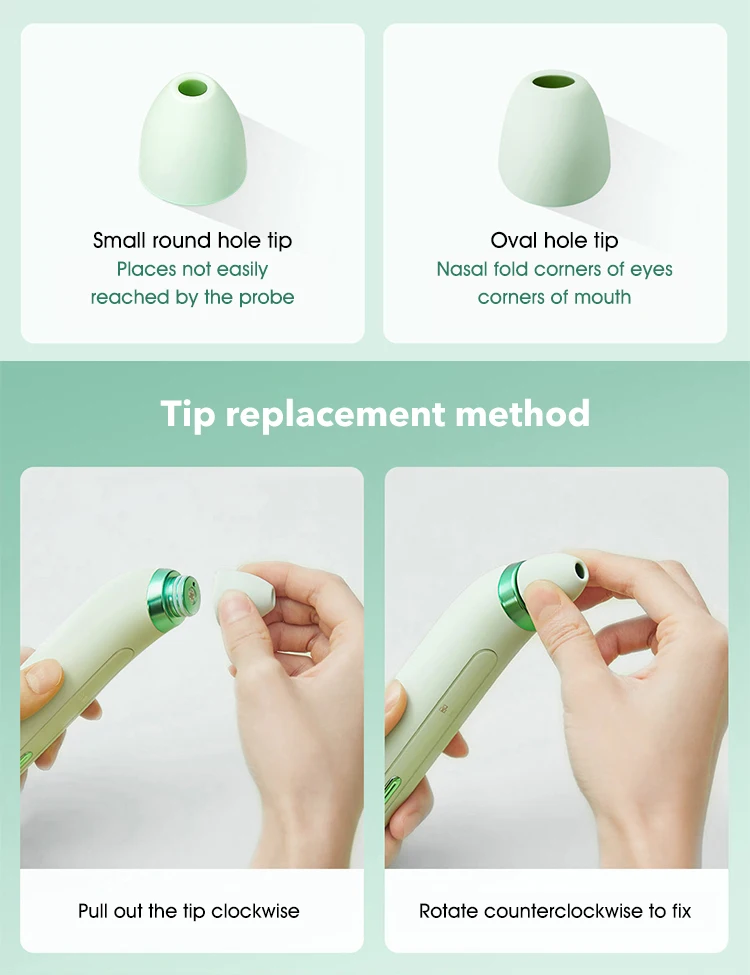 Small round hole tip
Places not easily reached by the probe

Oval hole tip
Nasal fold corners of eyes corners of mouth

Tip replacement method

Pull out the tip clockwise

Rotate counterclockwise to fix