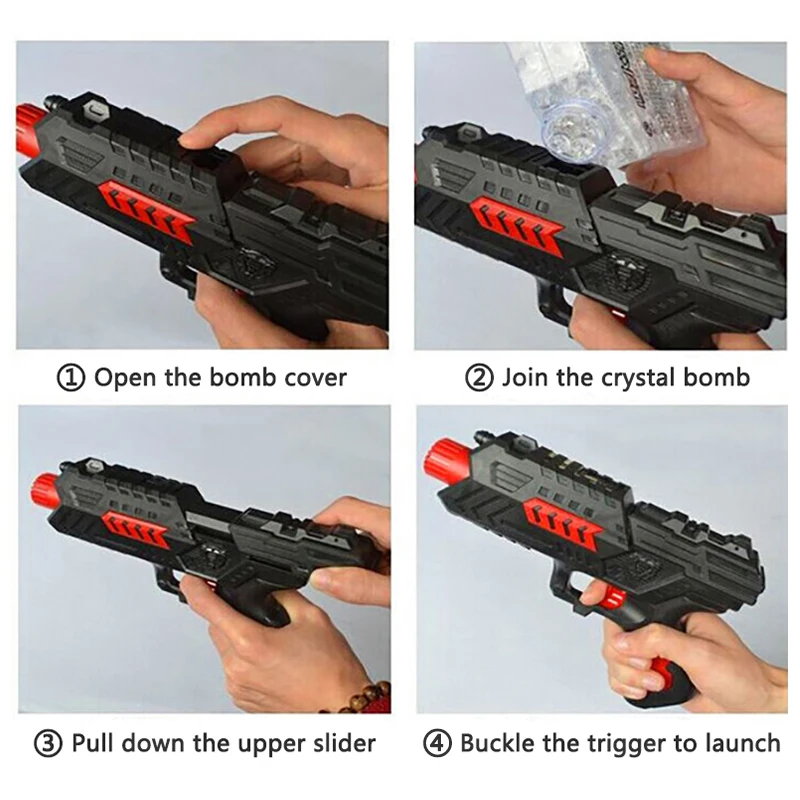 ① Open the bomb cover

② Join the crystal bomb

③ Pull down the upper slider

④ Buckle the trigger to launch