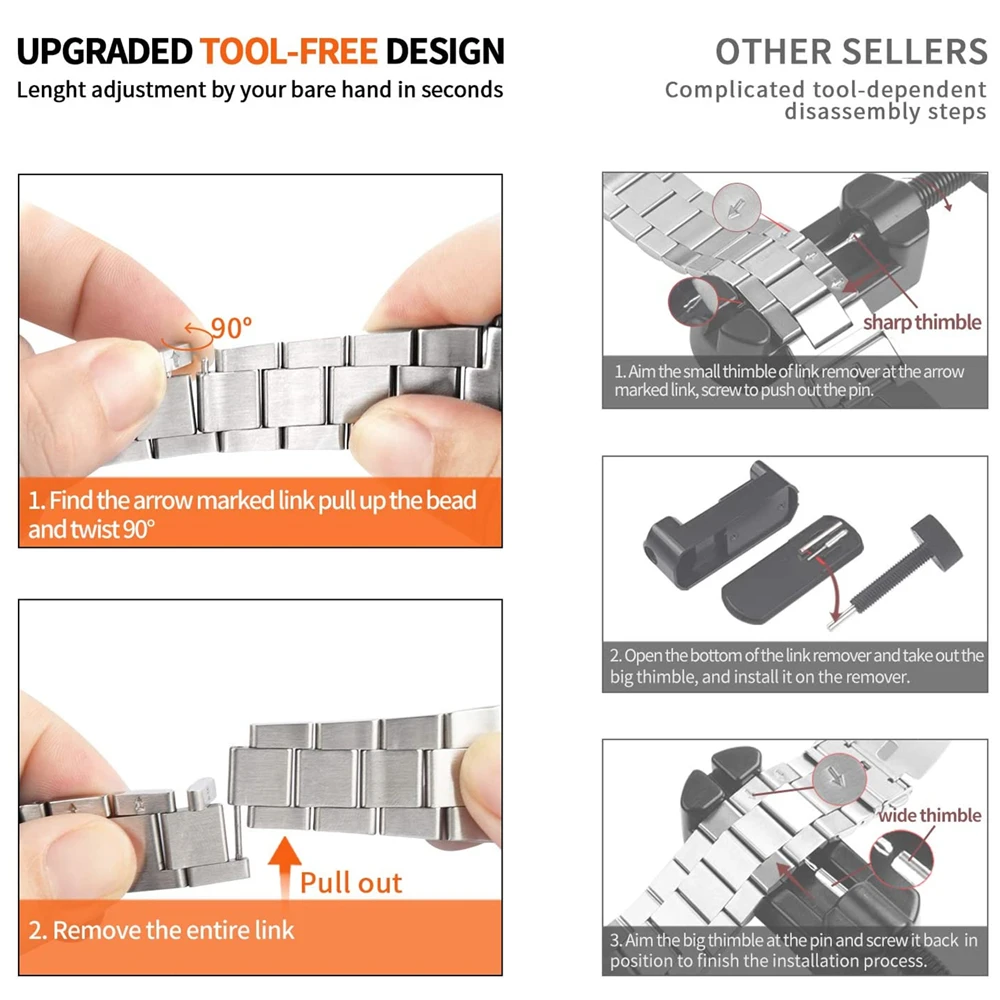 UPGRADED TOOL-FREE DESIGN
Lenght adjustment by your bare hand in seconds

90°

1. Find the arrow marked link pull up the bead and twist 90°

Pull out

2. Remove the entire link

OTHER SELLERS
Complicated tool-dependent disassembly steps

sharp thimble

1. Aim the small thimble of link remover at the arrow marked link, screw to push out the pin.

2. Open the bottom of the link remover and take out the big thimble, and install it on the remover.

wide thimble

3. Aim the big thimble at the pin and screw it back in position to finish the installation process.