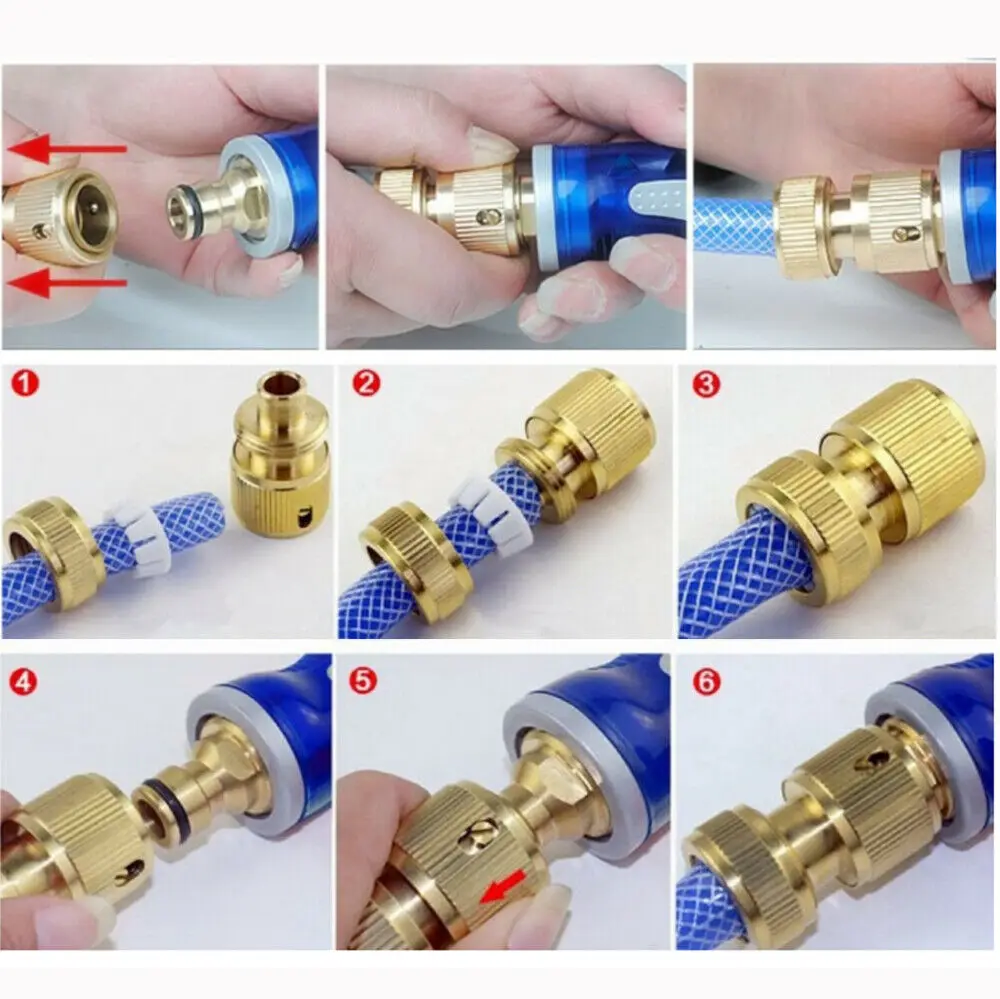 1

2

3

4

5

6