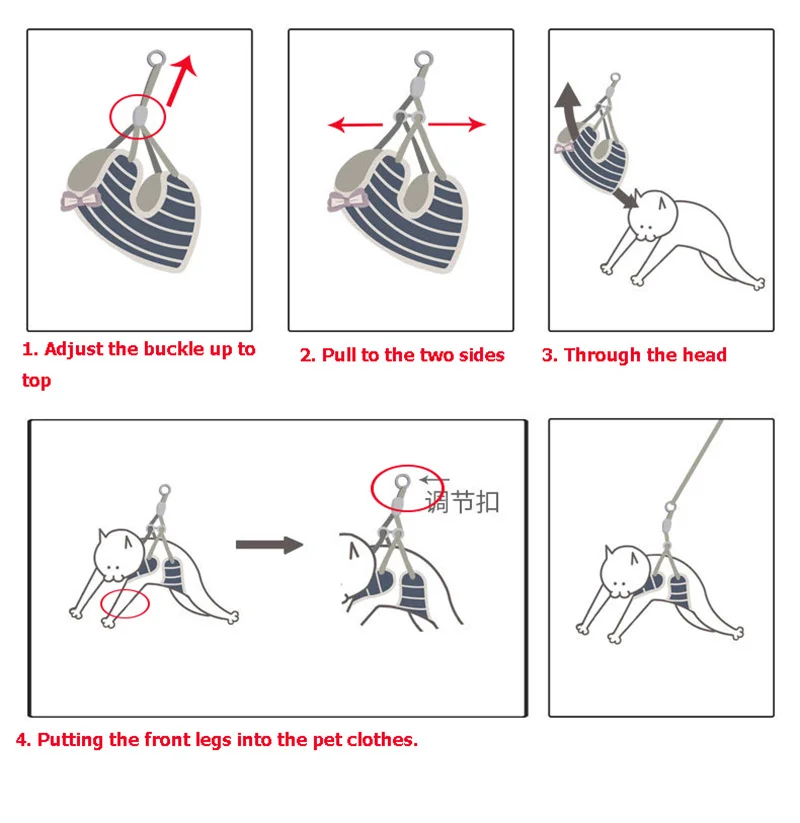 1. Adjust the buckle up to top

2. Pull to the two sides

3. Through the head

调节扣

4. Putting the front legs into the pet clothes.