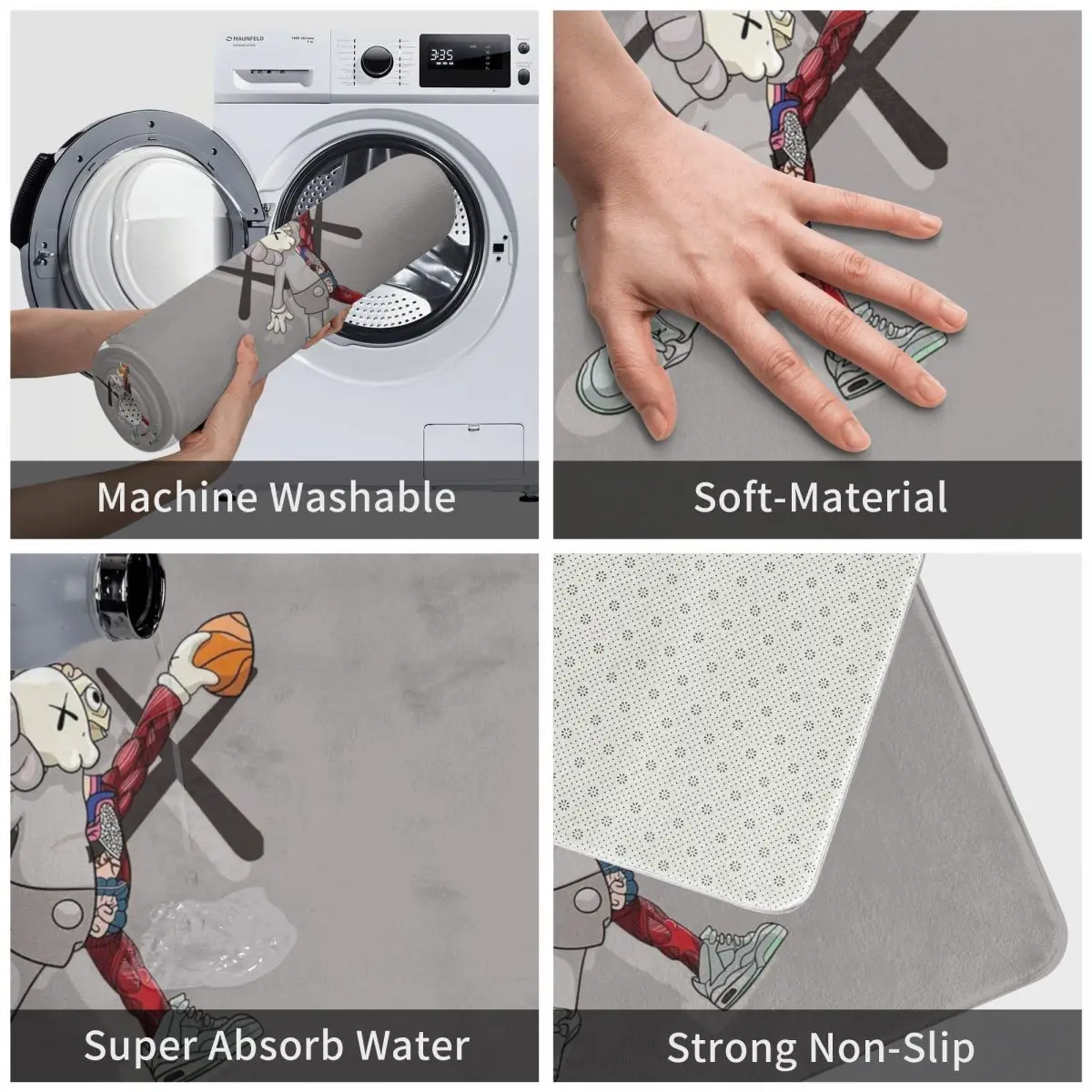 MAUNFELD

3:35

Machine Washable

Soft-Material

Super Absorb Water

Strong Non-Slip