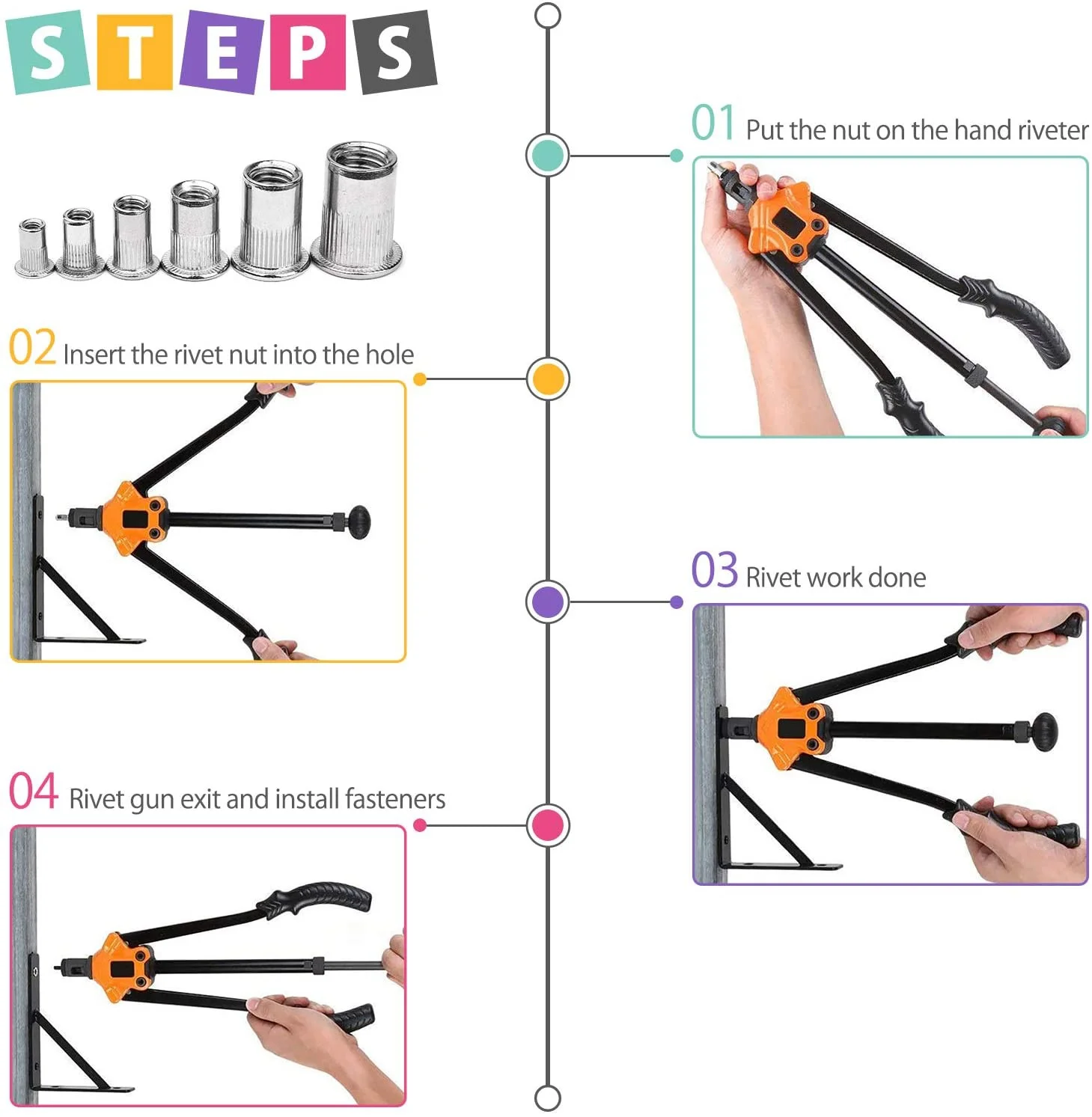 STEPS

01 Put the nut on the hand riveter

02 Insert the rivet nut into the hole

03 Rivet work done

04 Rivet gun exit and install fasteners