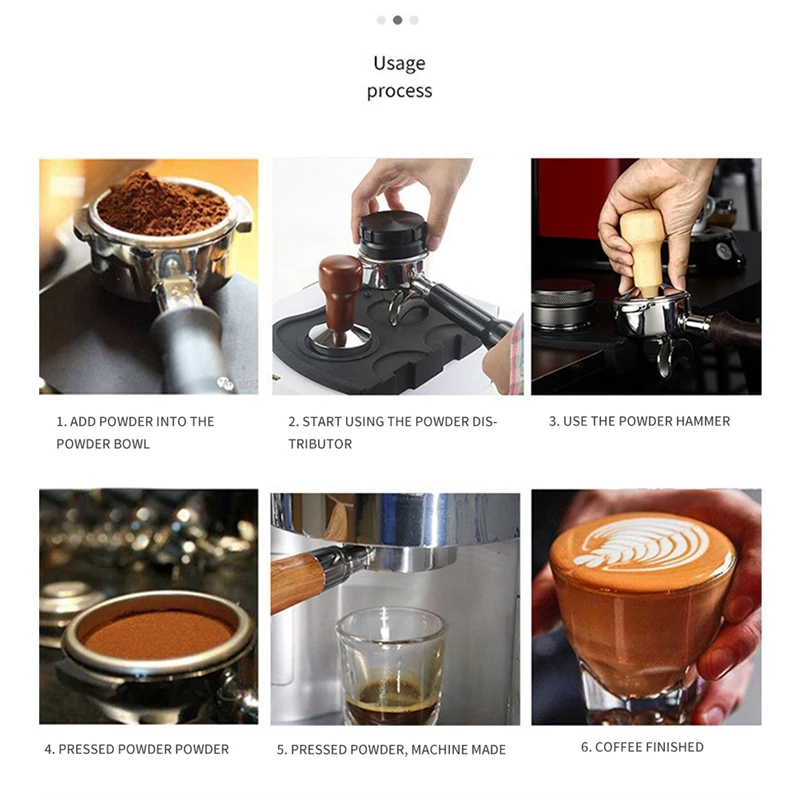 Usage
process

1. ADD POWDER INTO THE POWDER BOWL

2. START USING THE POWDER DISTRIBUTOR

3. USE THE POWDER HAMMER

4. PRESSED POWDER POWDER

5. PRESSED POWDER, MACHINE MADE

6. COFFEE FINISHED