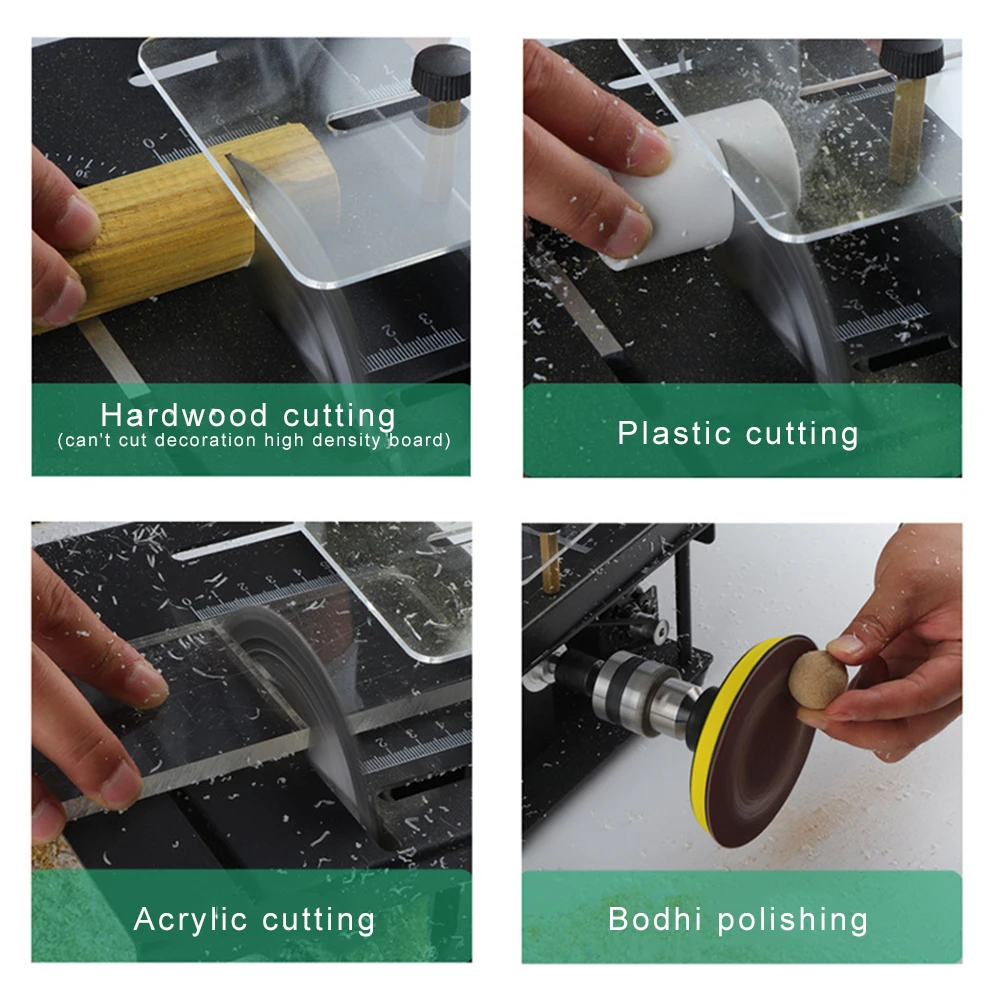 Hardwood cutting
(can't cut decoration high density board)

Plastic cutting

Acrylic cutting

Bodhi polishing