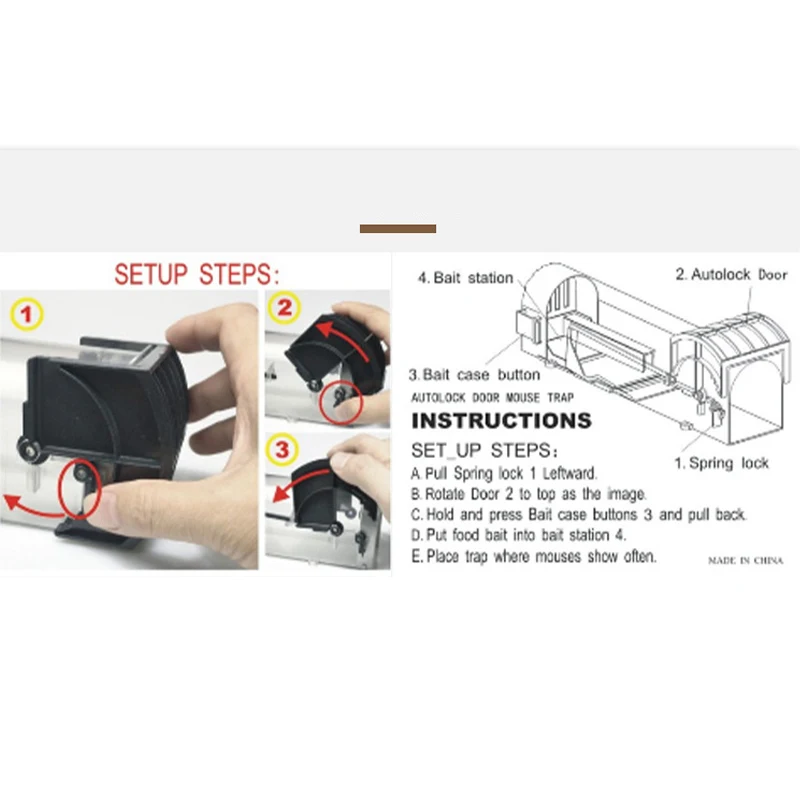 SETUP STEPS:

1

2

3

4. Bait station

2. Autolock Door

3. Bait case button

1. Spring lock

AUTOLOCK DOOR MOUSE TRAP

INSTRUCTIONS

SET_UP STEPS:

A. Pull Spring lock 1 Leftward.

B. Rotate Door 2 to top as the image.

C. Hold and press Bait case buttons 3 and pull back.

D. Put food bait into bait station 4.

E. Place trap where mouses show often.

MADE IN CHINA