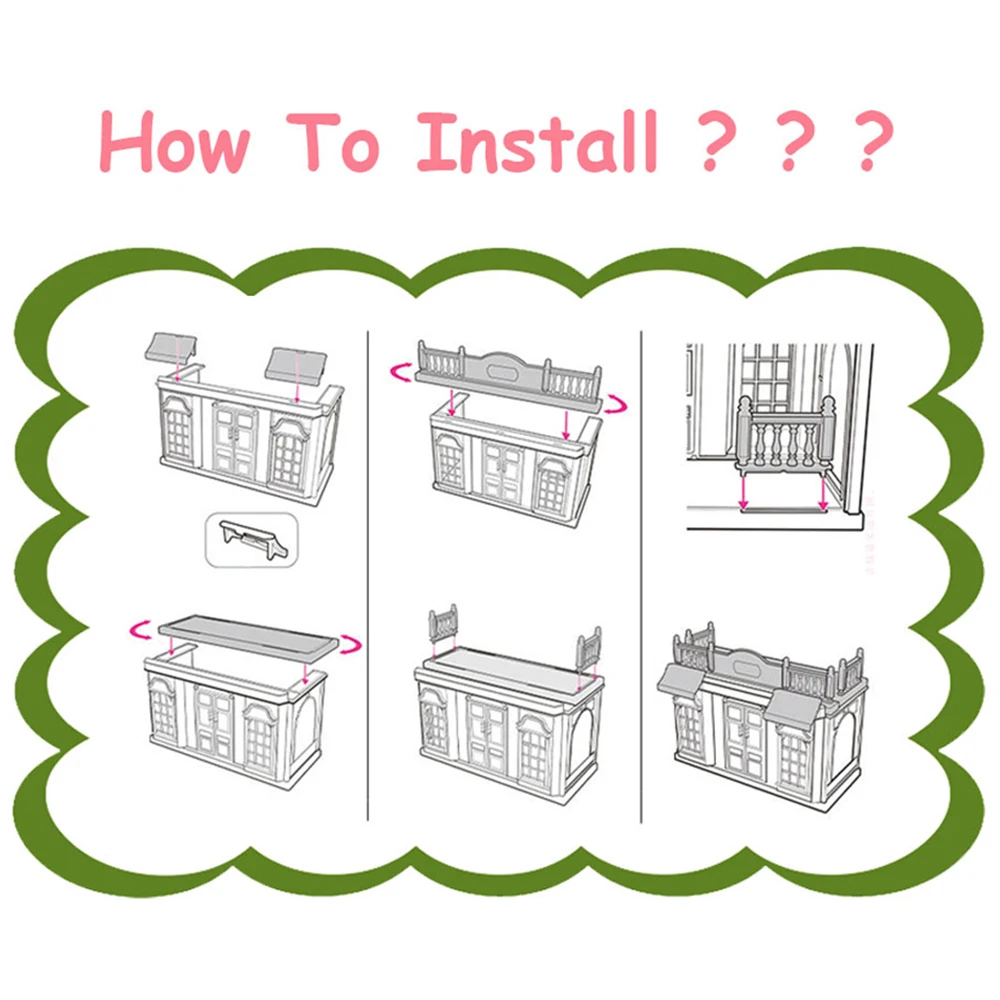 How To Install ? ? ?