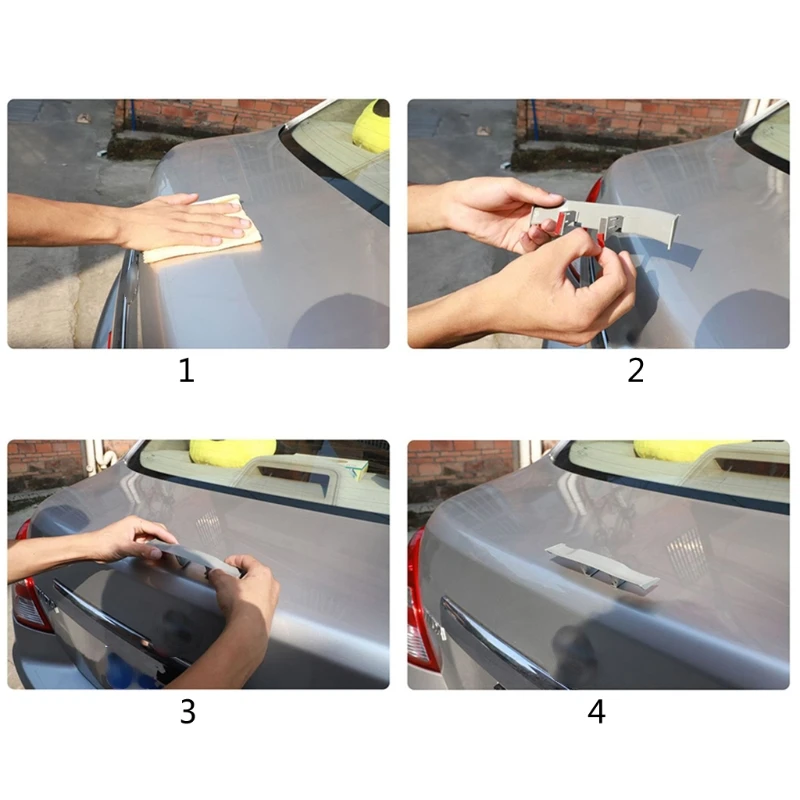 1

2

3

4