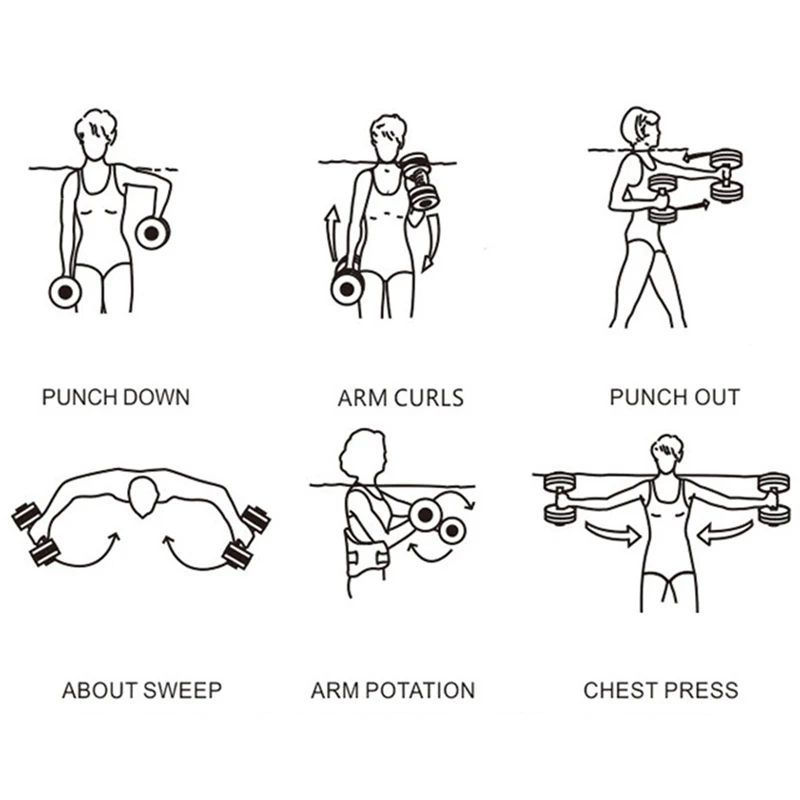 PUNCH DOWN

ARM CURLS

PUNCH OUT

ABOUT SWEEP

ARM POTATION

CHEST PRESS