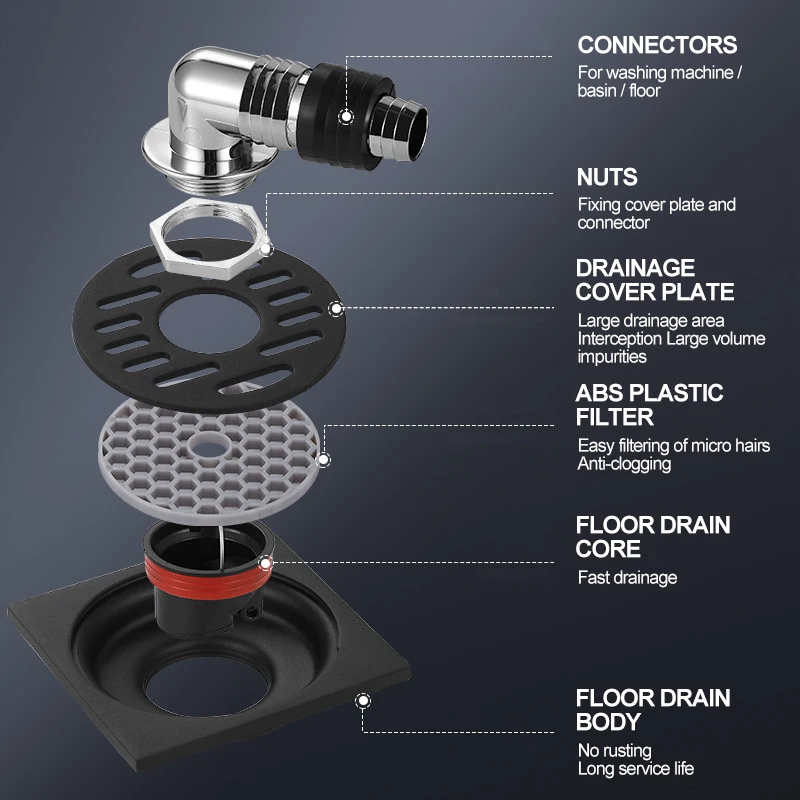 CONNECTORS
For washing machine / basin / floor

NUTS
Fixing cover plate and connector

DRAINAGE COVER PLATE
Large drainage area
Interception Large volume impurities

ABS PLASTIC FILTER
Easy filtering of micro hairs
Anti-clogging

FLOOR DRAIN CORE
Fast drainage

FLOOR DRAIN BODY
No rusting
Long service life