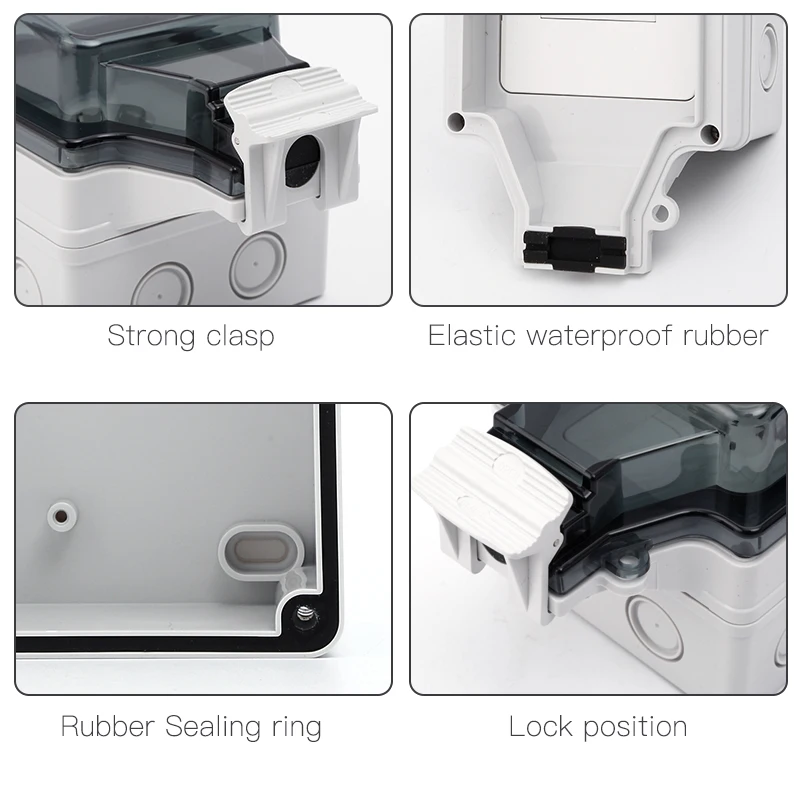 Strong clasp

Elastic waterproof rubber

Rubber Sealing ring

Lock position