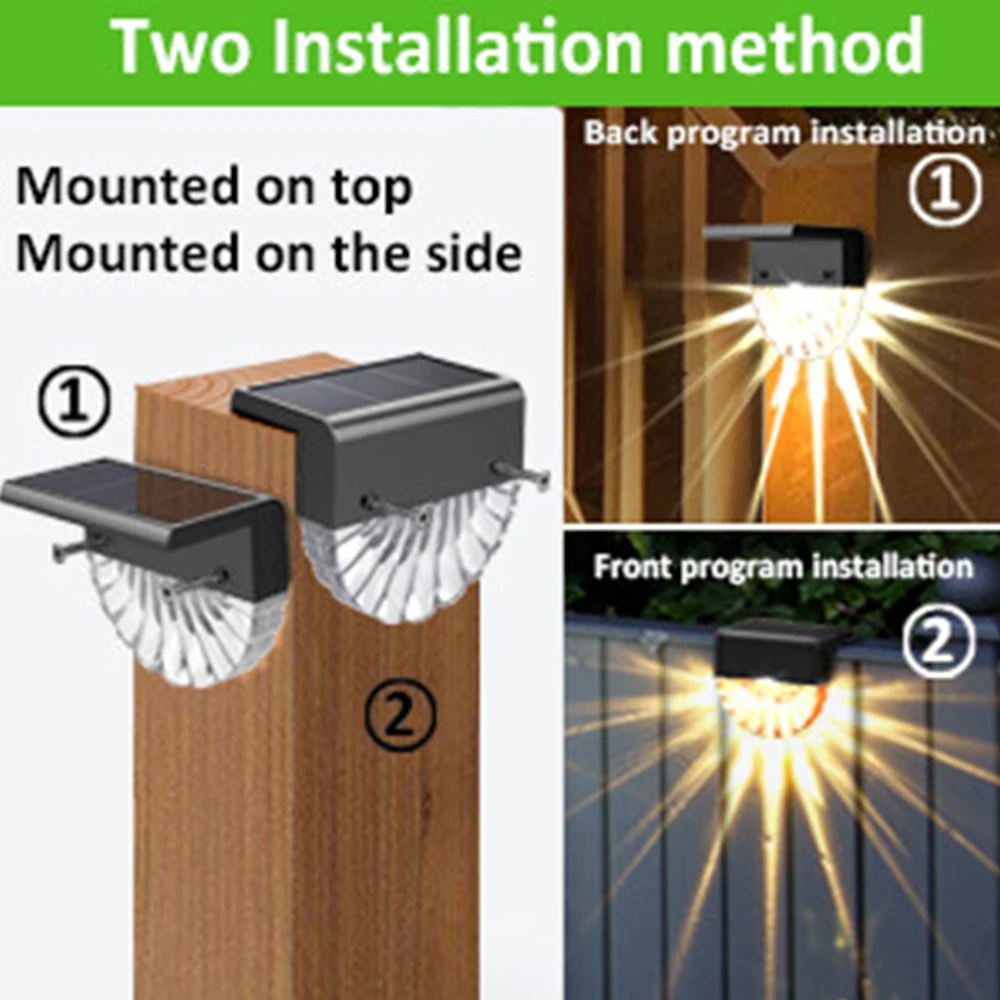 Two Installation method

Mounted on top
Mounted on the side

①

②

Back program installation
①

Front program installation
②