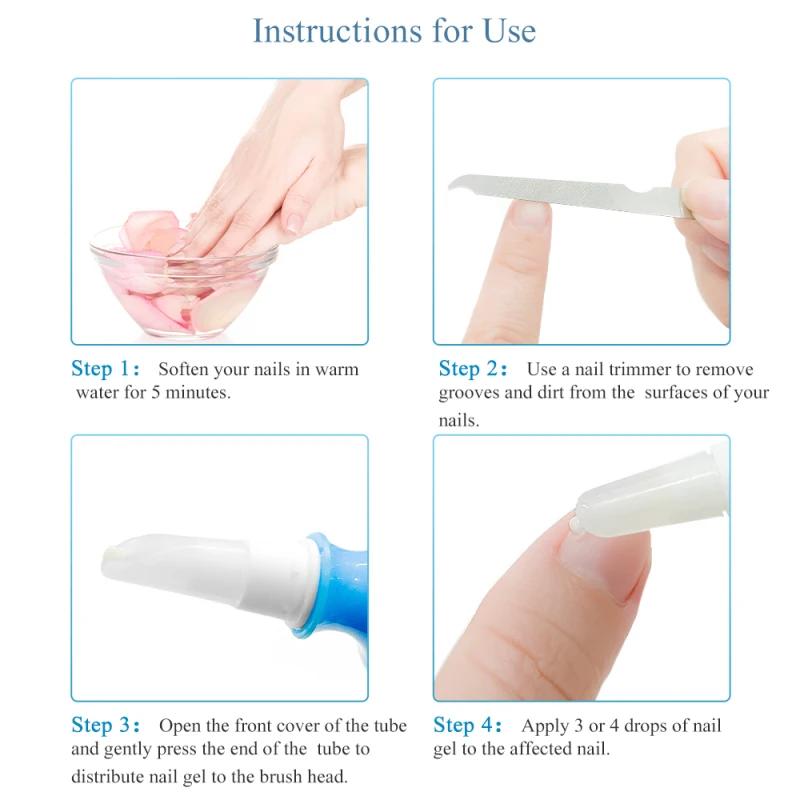 Instructions for Use

Step 1： Soften your nails in warm water for 5 minutes.

Step 2： Use a nail trimmer to remove grooves and dirt from the surfaces of your nails.

Step 3： Open the front cover of the tube and gently press the end of the tube to distribute nail gel to the brush head.

Step 4： Apply 3 or 4 drops of nail gel to the affected nail.