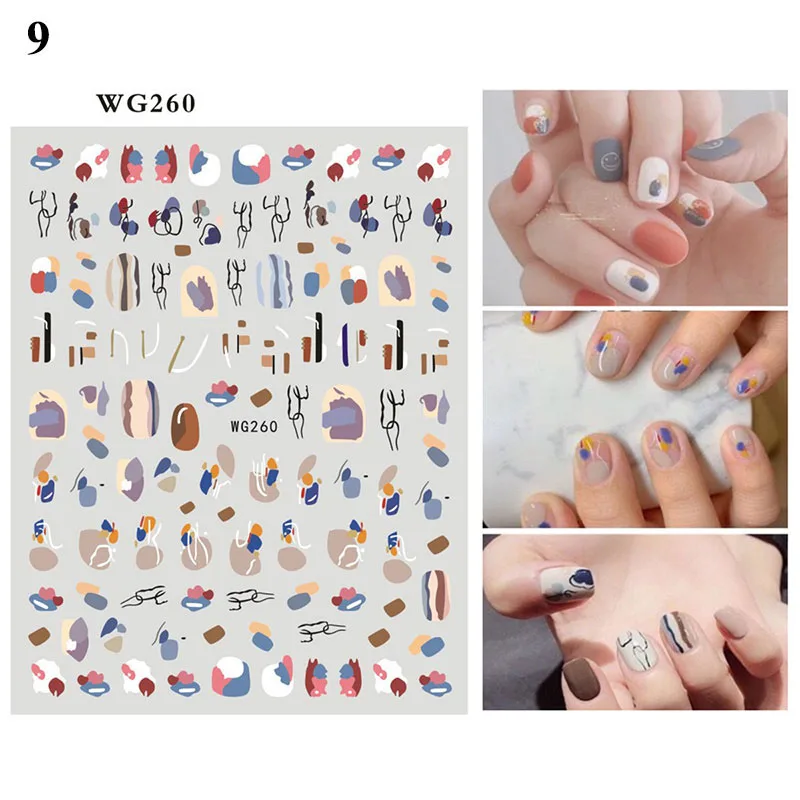 9

WG260

WG260