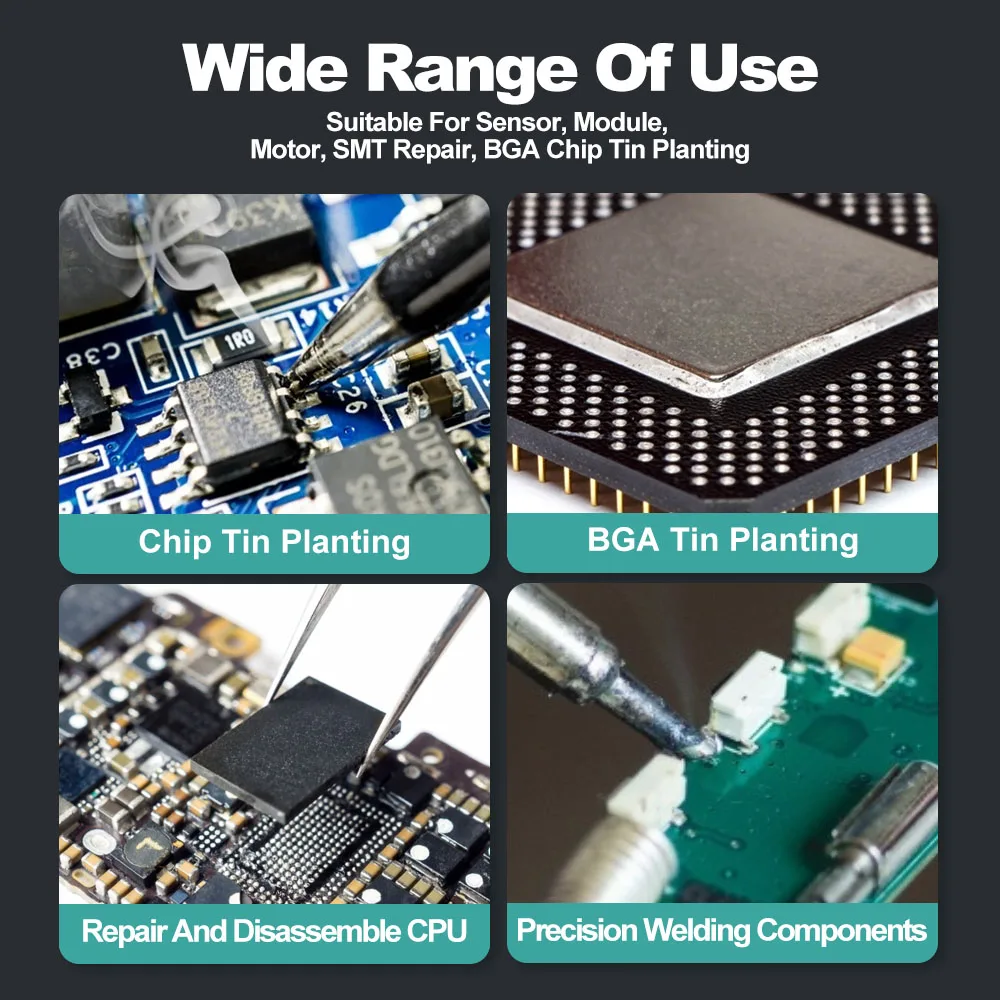 Wide Range Of Use

Suitable For Sensor, Module, Motor, SMT Repair, BGA Chip Tin Planting

C38

1R0

26

Chip Tin Planting

BGA Tin Planting

Repair And Disassemble CPU

Precision Welding Components