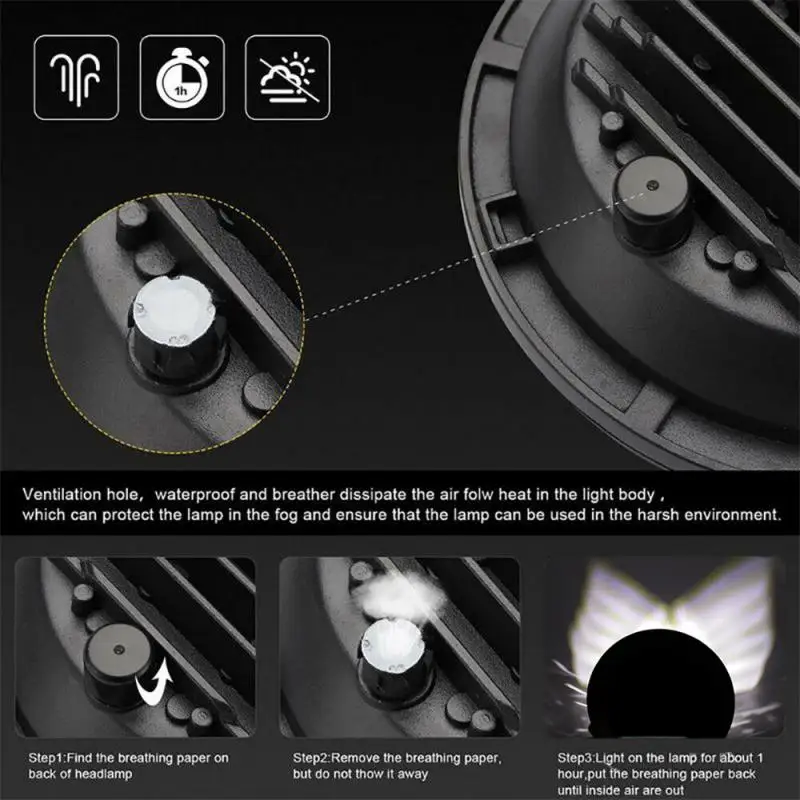 1h

Ventilation hole, waterproof and breather dissipate the air folw heat in the light body , which can protect the lamp in the fog and ensure that the lamp can be used in the harsh environment.

Step1:Find the breathing paper on back of headlamp

Step2:Remove the breathing paper, but do not thow it away

Step3:Light on the lamp for about 1 hour,put the breathing paper back until inside air are out