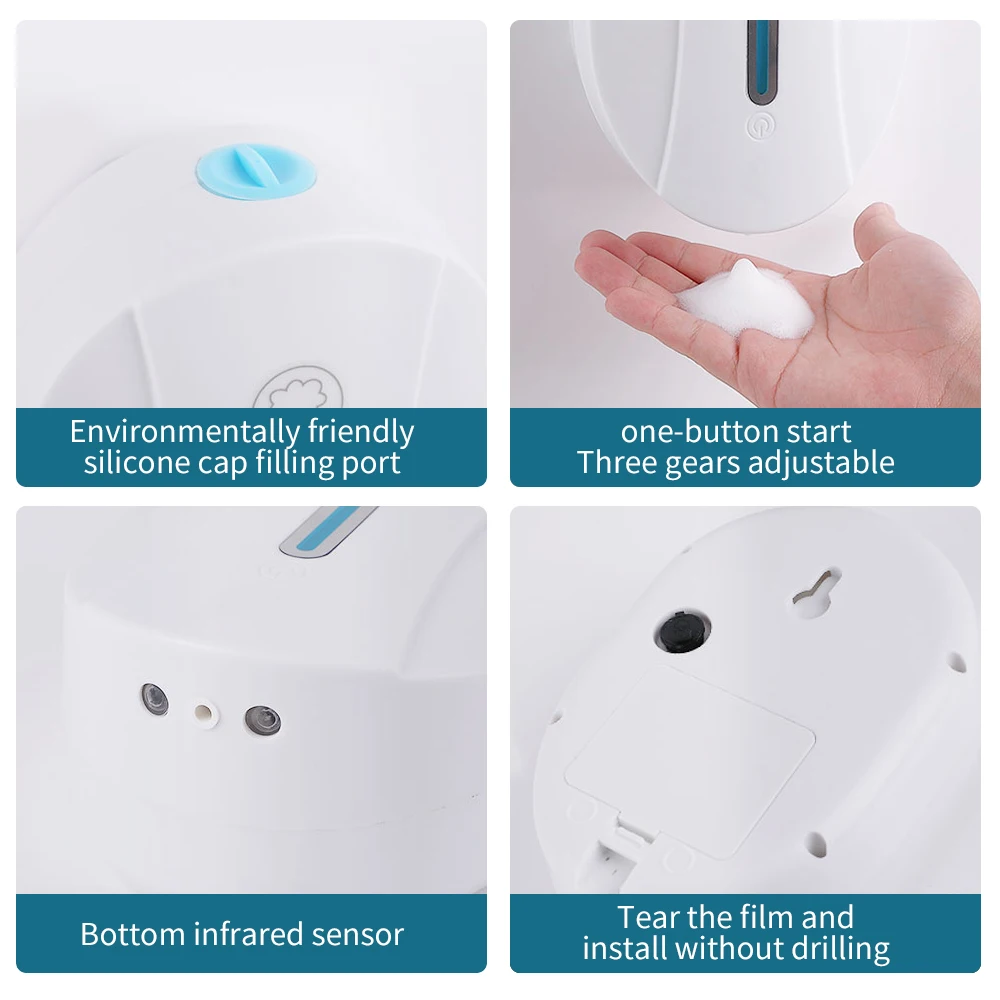 Environmentally friendly silicone cap filling port

one-button start
Three gears adjustable

Bottom infrared sensor

Tear the film and install without drilling