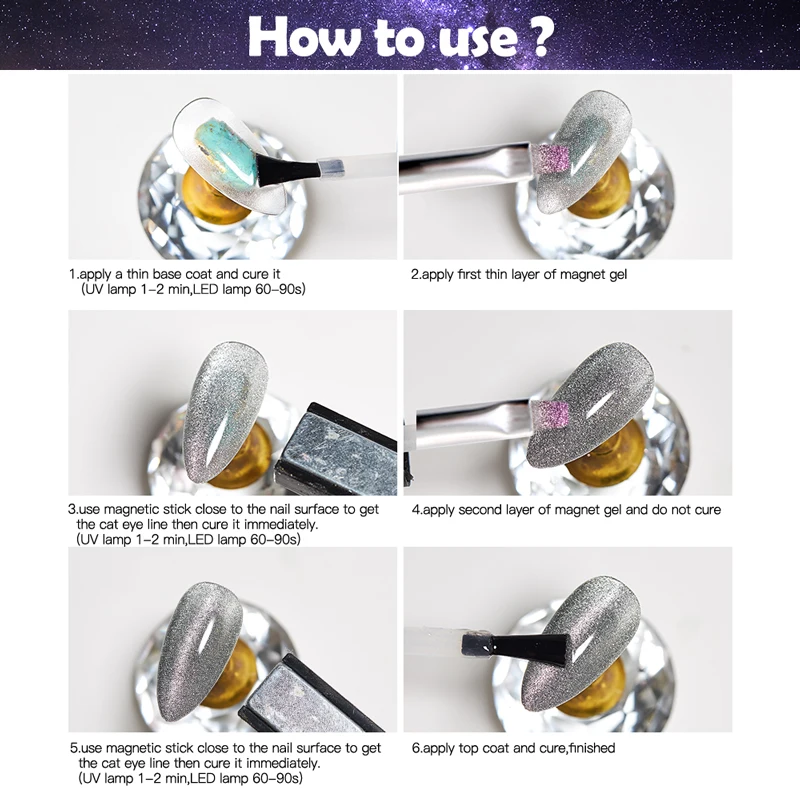 How to use ?

1.apply a thin base coat and cure it
(UV lamp 1-2 min,LED lamp 60-90s)

2.apply first thin layer of magnet gel

3.use magnetic stick close to the nail surface to get the cat eye line then cure it immediately.
(UV lamp 1-2 min,LED lamp 60-90s)

4.apply second layer of magnet gel and do not cure

5.use magnetic stick close to the nail surface to get the cat eye line then cure it immediately.
(UV lamp 1-2 min,LED lamp 60-90s)

6.apply top coat and cure,finished