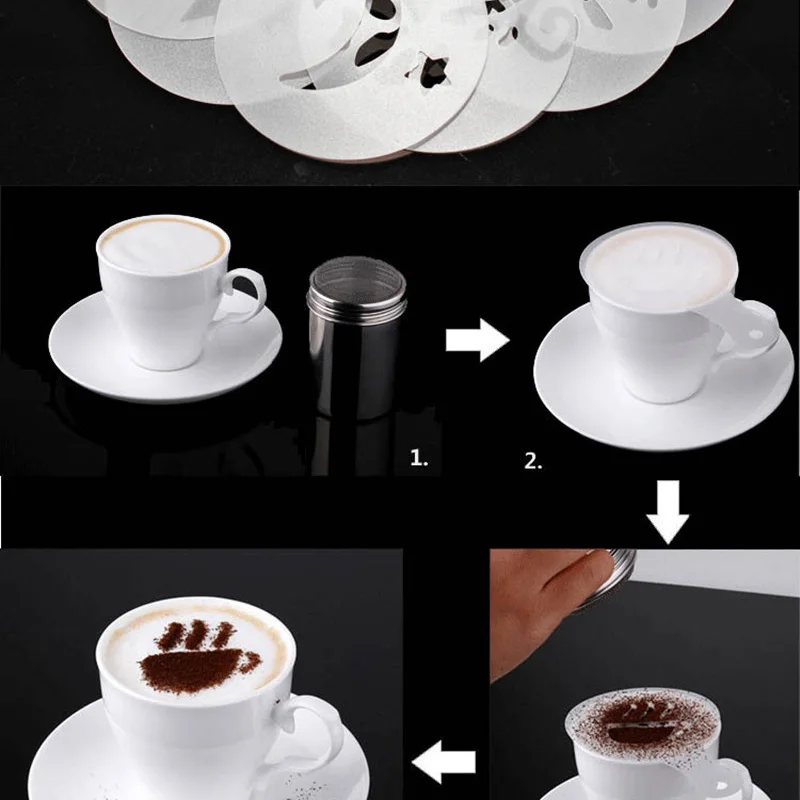 1.

2.