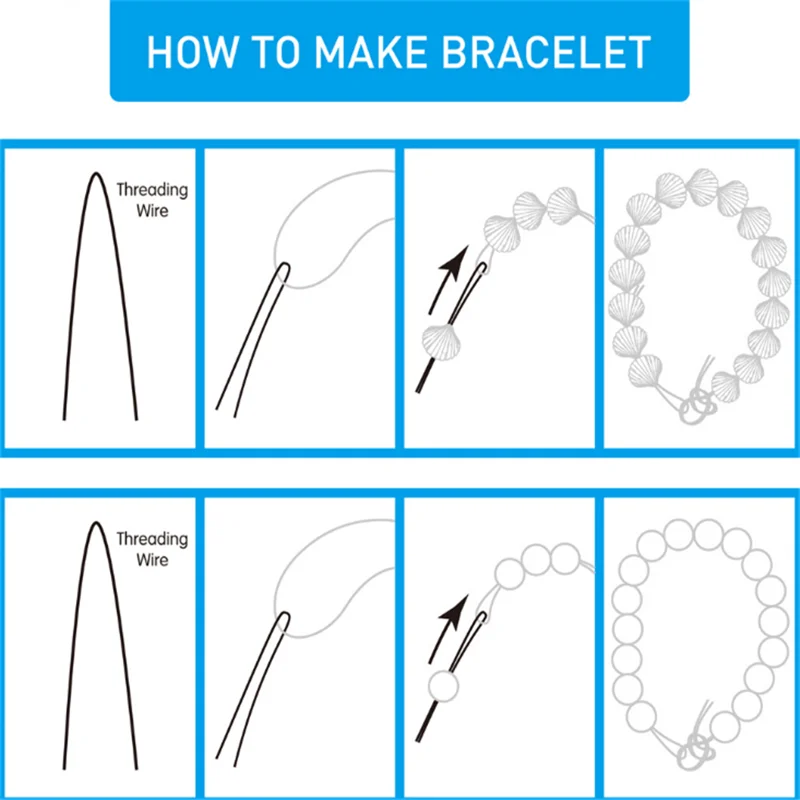 HOW TO MAKE BRACELET

Threading Wire

Threading Wire