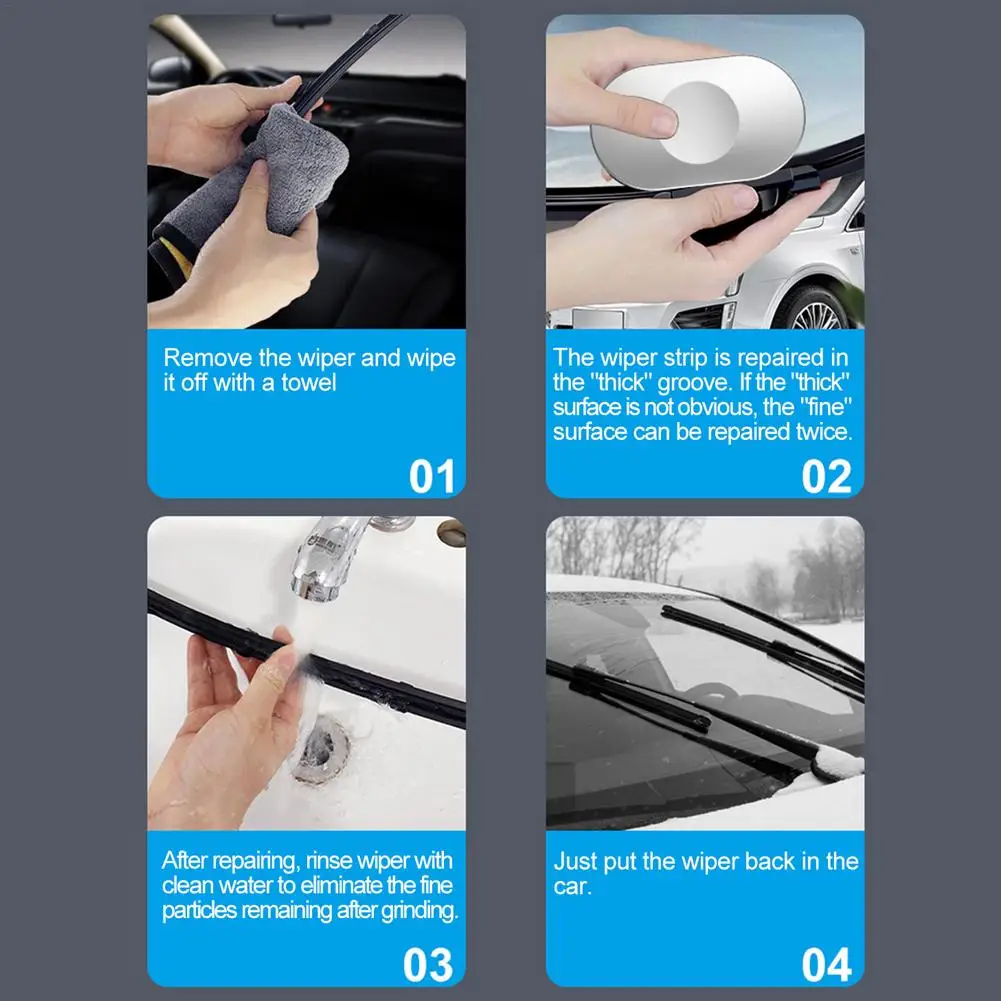 Remove the wiper and wipe it off with a towel

01

The wiper strip is repaired in the "thick" groove. If the "thick" surface is not obvious, the "fine" surface can be repaired twice.

02

After repairing, rinse wiper with clean water to eliminate the fine particles remaining after grinding.

03

Just put the wiper back in the car.

04