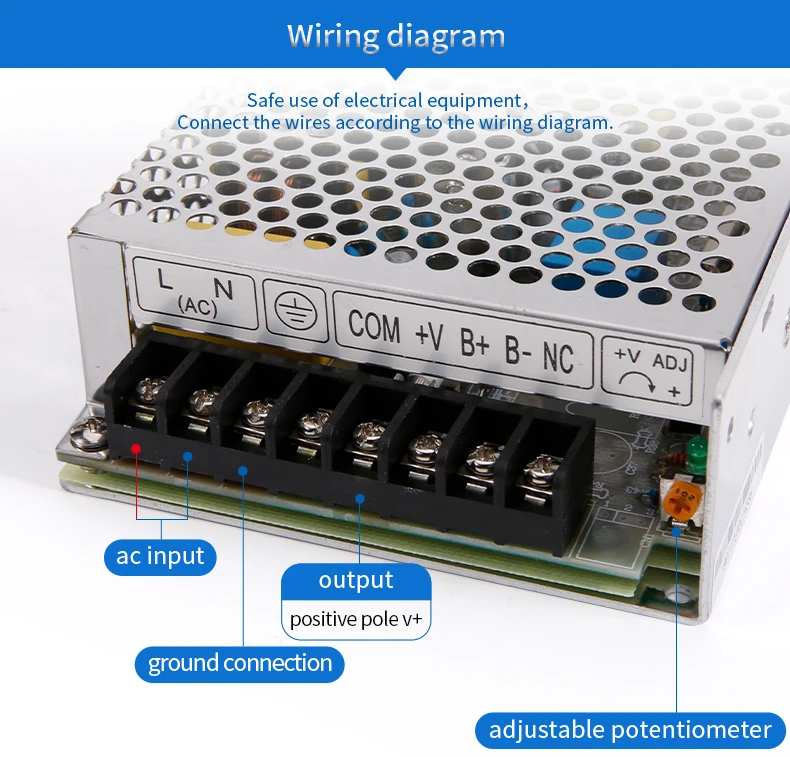 Wiring diagram

Safe use of electrical equipment,
Connect the wires according to the wiring diagram.

L N
(AC)

COM +V B+ B- NC

+V ADJ
+

ac input

output
positive pole v+

ground connection

adjustable potentiometer