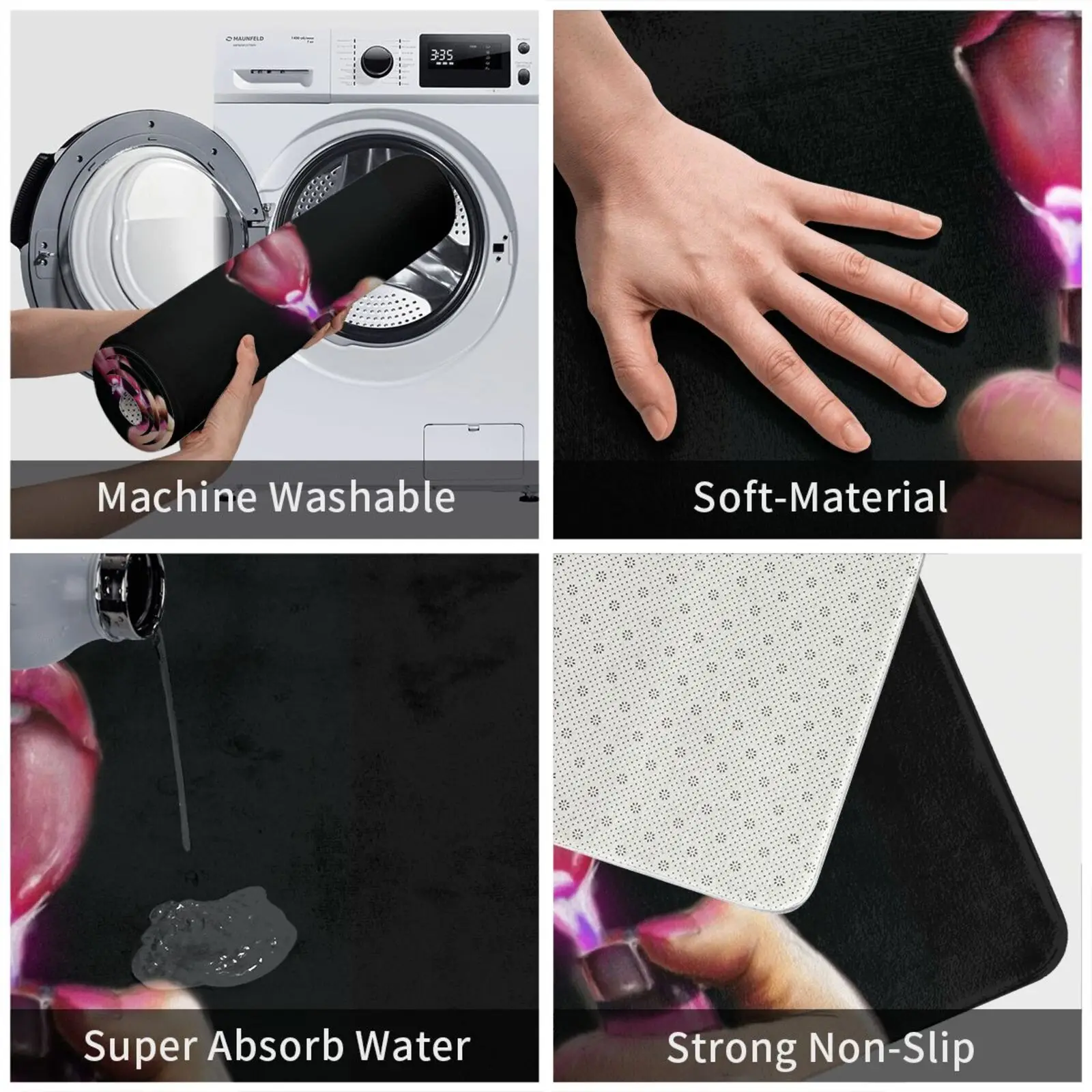 MAUNFELD

3:35

Machine Washable

Soft-Material

Super Absorb Water

Strong Non-Slip