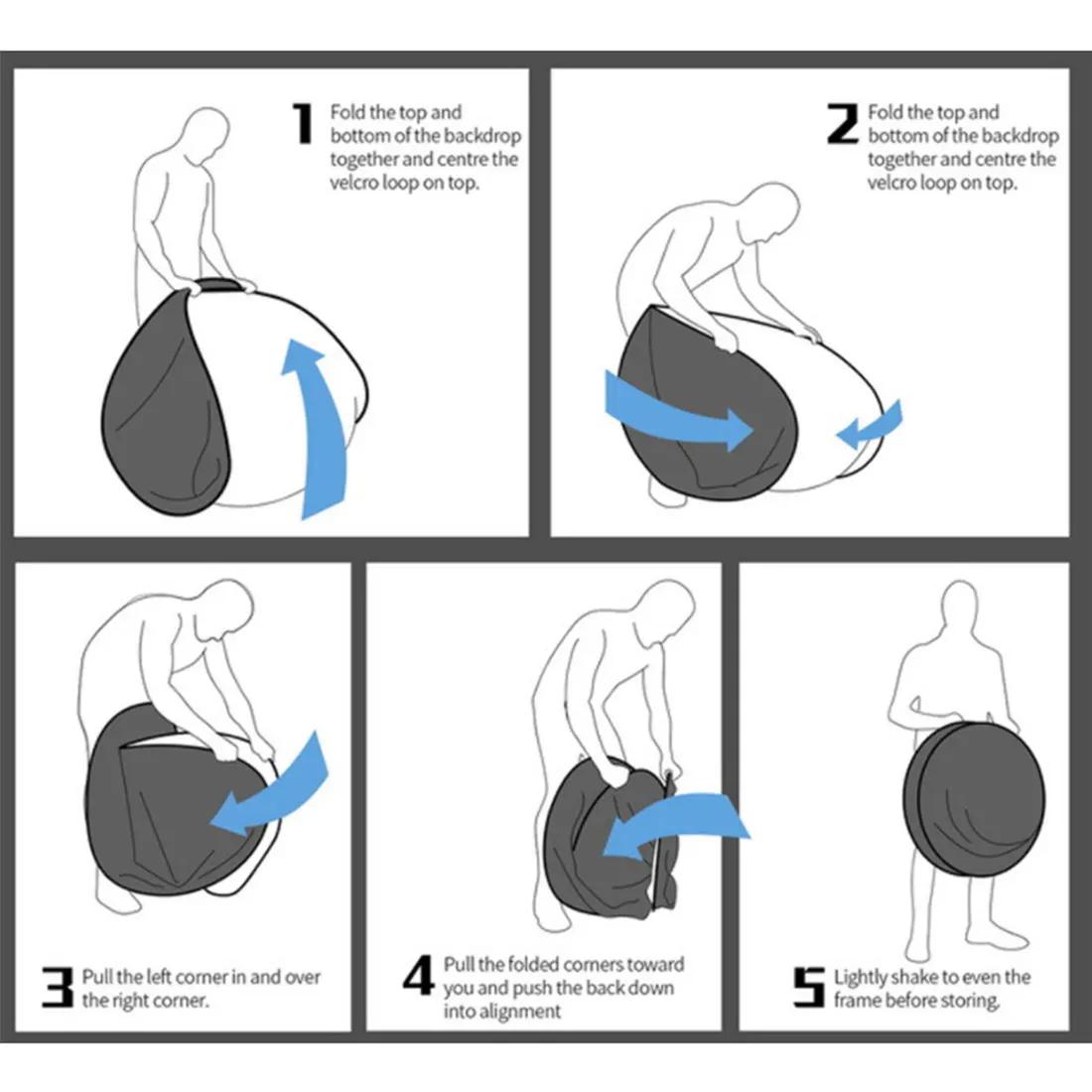 1 Fold the top and bottom of the backdrop together and centre the velcro loop on top.

2 Fold the top and bottom of the backdrop together and centre the velcro loop on top.

3 Pull the left corner in and over the right corner.

4 Pull the folded corners toward you and push the back down into alignment

5 Lightly shake to even the frame before storing.