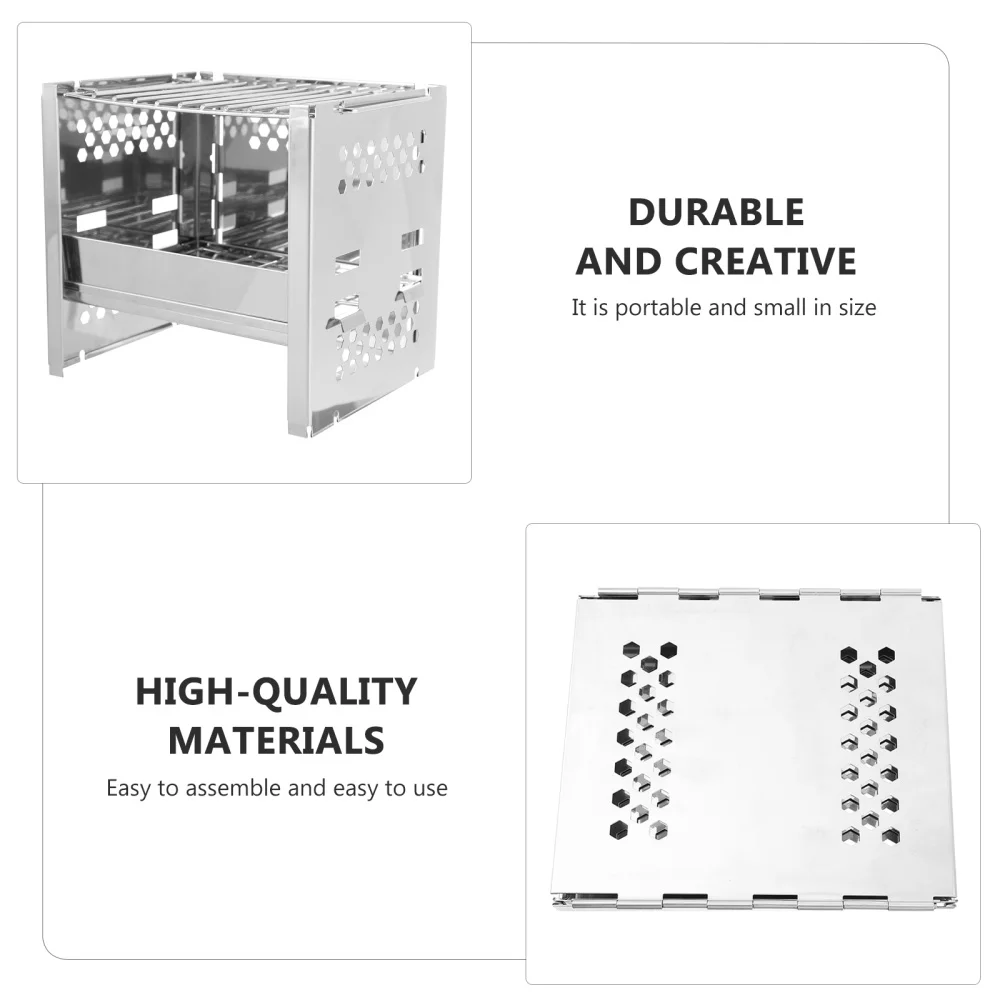 DURABLE AND CREATIVE

It is portable and small in size

HIGH-QUALITY MATERIALS

Easy to assemble and easy to use