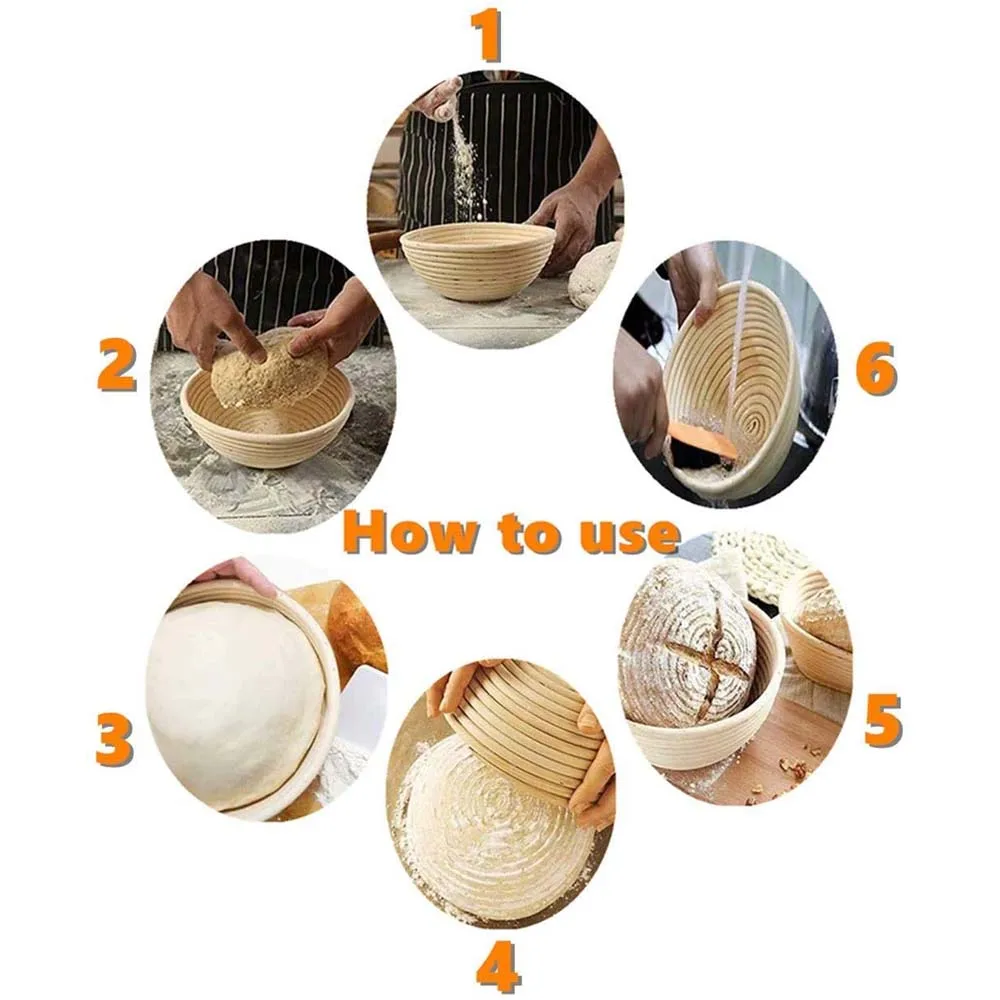 1

2

6

How to use

3

5

4