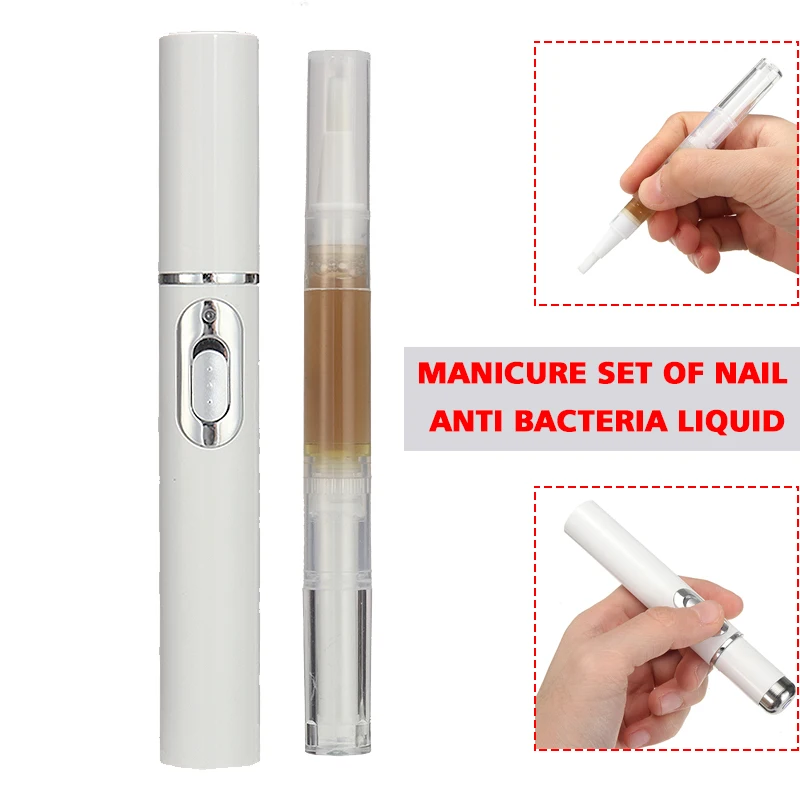 MANICURE SET OF NAIL
ANTI BACTERIA LIQUID