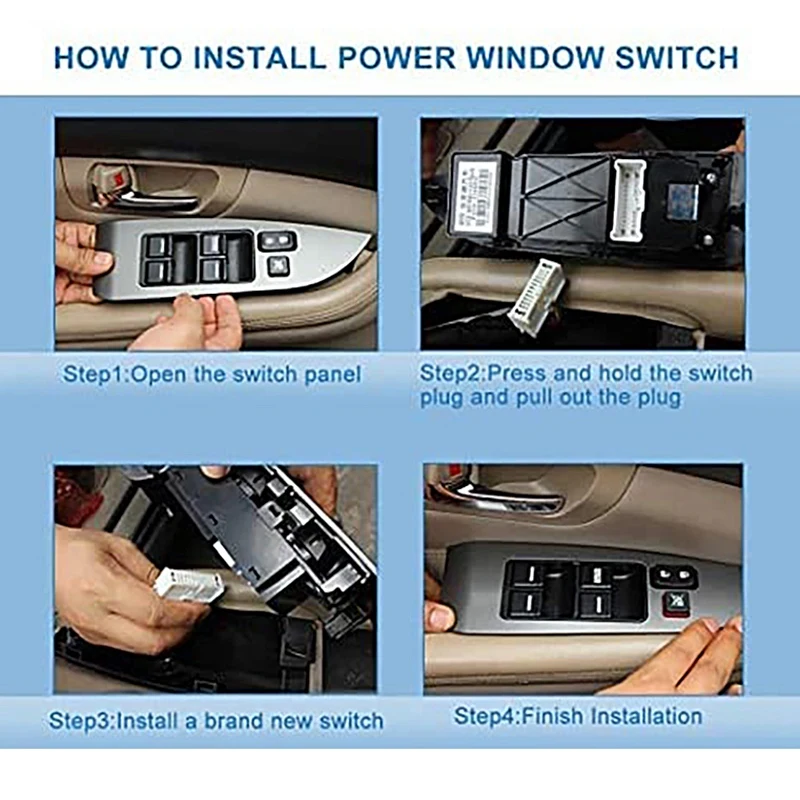 HOW TO INSTALL POWER WINDOW SWITCH

Step1:Open the switch panel

Step2:Press and hold the switch plug and pull out the plug

Step3:Install a brand new switch

Step4:Finish Installation